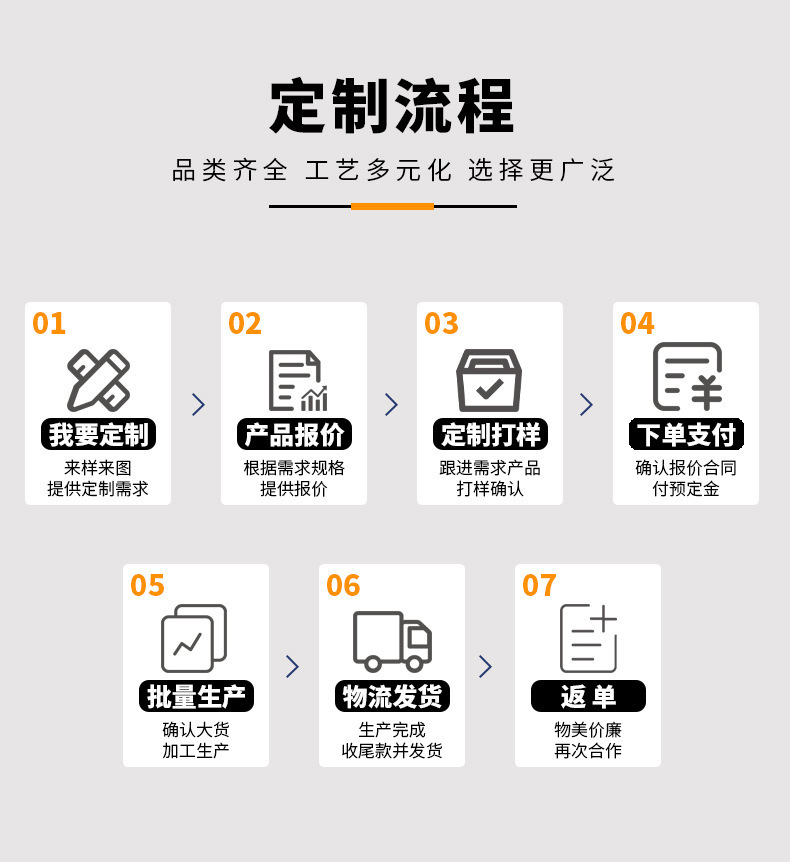 定制流程

品类齐全 工艺多元化 选择更广泛

01
我要定制
来样来图
提供定制需求

02
产品报价
根据需求规格
提供报价

03
定制打样
跟进需求产品
打样确认

04
下单支付
确认报价合同
付预定金

05
批量生产
确认大货
加工生产

06
物流发货
生产完成
收尾款并发货

07
返单
物美价廉
再次合作