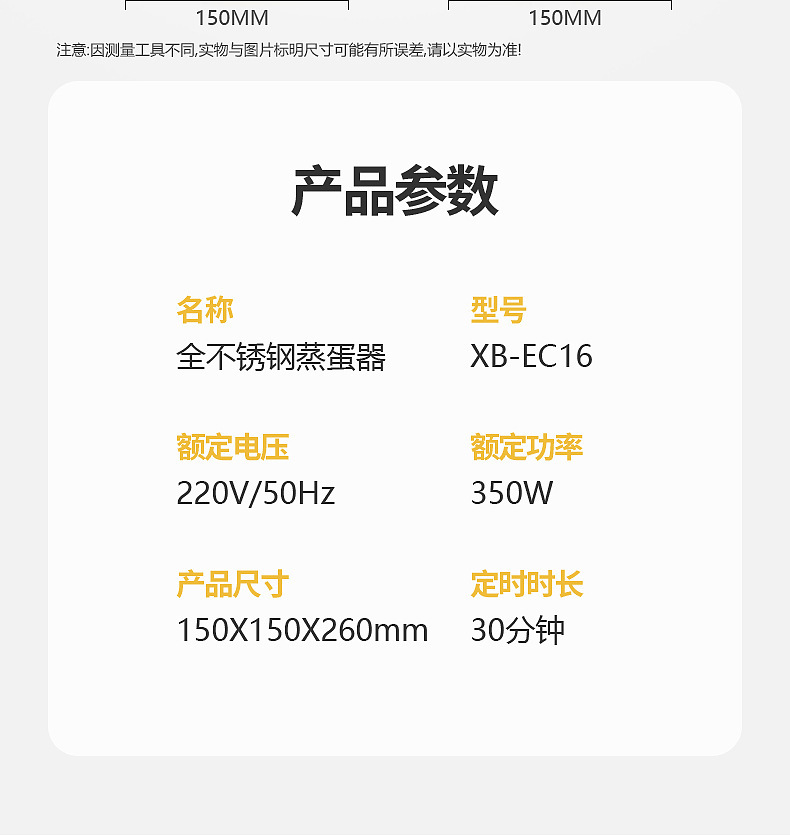 150MM 150MM

注意:因测量工具不同,实物与图片标明尺寸可能有所误差,请以实物为准!

产品参数

名称
全不锈钢蒸蛋器

型号
XB-EC16

额定电压
220V/50Hz

额定功率
350W

产品尺寸
150X150X260mm

定时时长
30分钟