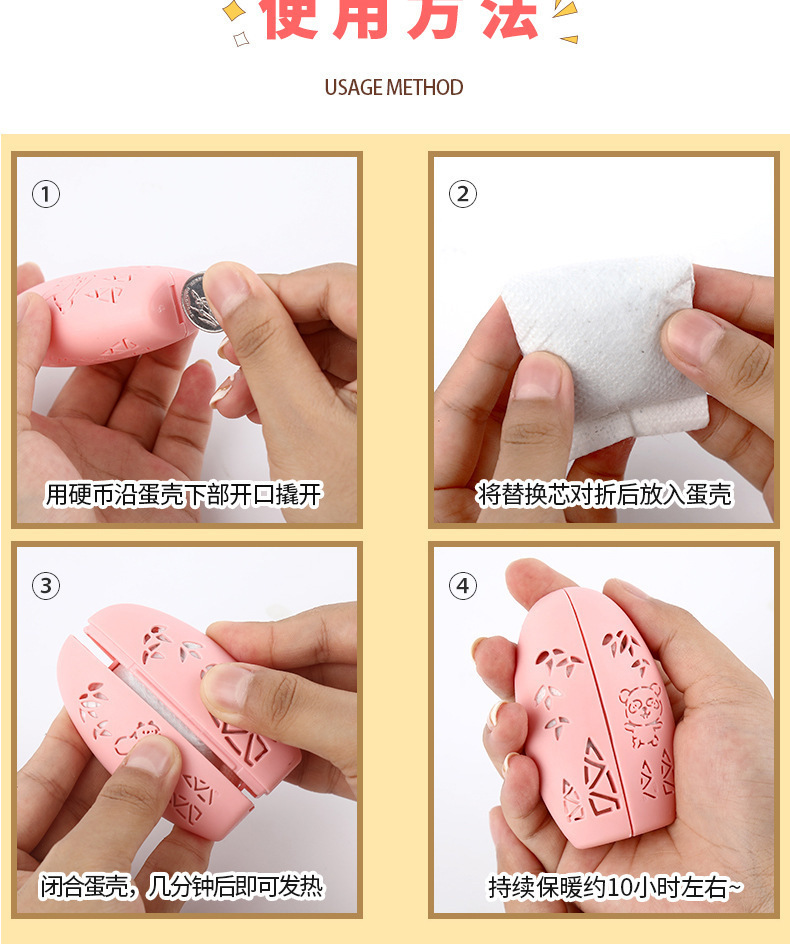 使用方法

USAGE METHOD

①

用硬币沿蛋壳下部开口撬开

②

将替换芯对折后放入蛋壳

③

闭合蛋壳，几分钟后即可发热

④

持续保暖约10小时左右~