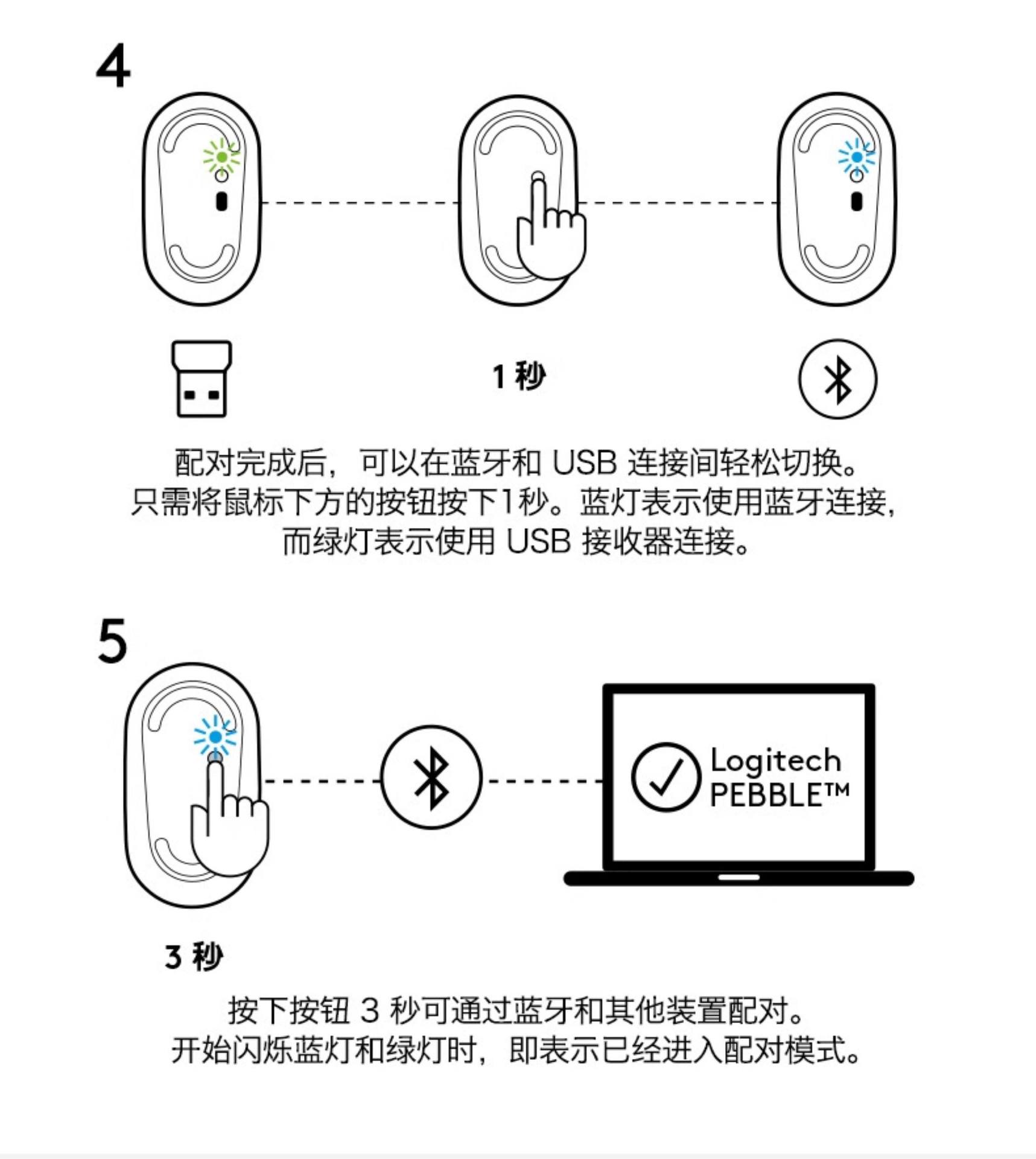 4

1 秒

配对完成后，可以在蓝牙和 USB 连接间轻松切换。只需将鼠标下方的按钮按下1秒。蓝灯表示使用蓝牙连接，而绿灯表示使用 USB 接收器连接。

5

Logitech PEBBLE™

3 秒

按下按钮 3 秒可通过蓝牙和其他装置配对。开始闪烁蓝灯和绿灯时，即表示已经进入配对模式。