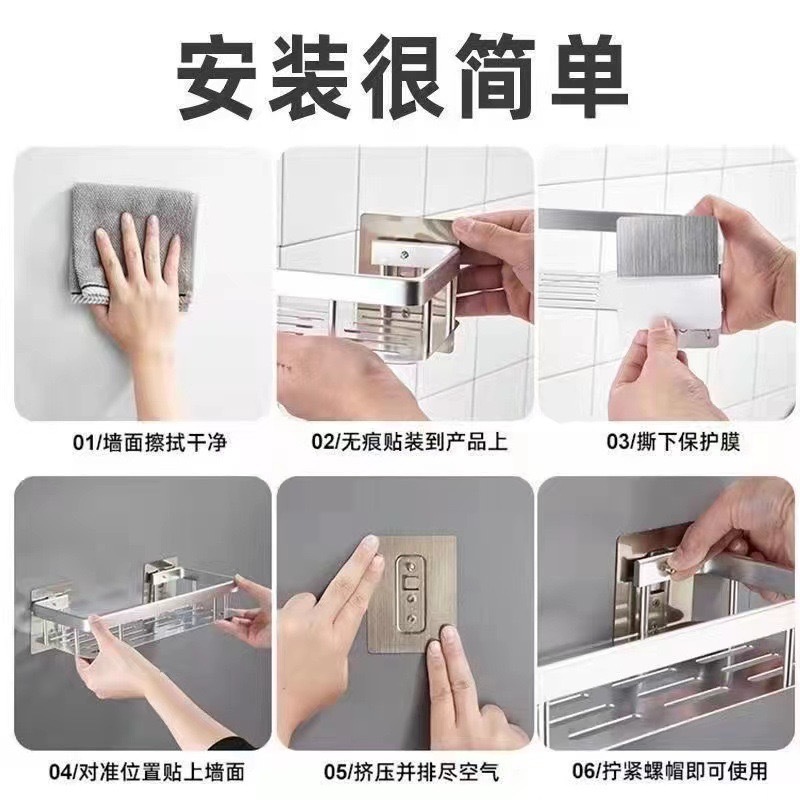 安装很简单

01/墙面擦拭干净

02/无痕贴装到产品上

03/撕下保护膜

04/对准位置贴上墙面

05/挤压并排尽空气

06/拧紧螺帽即可使用