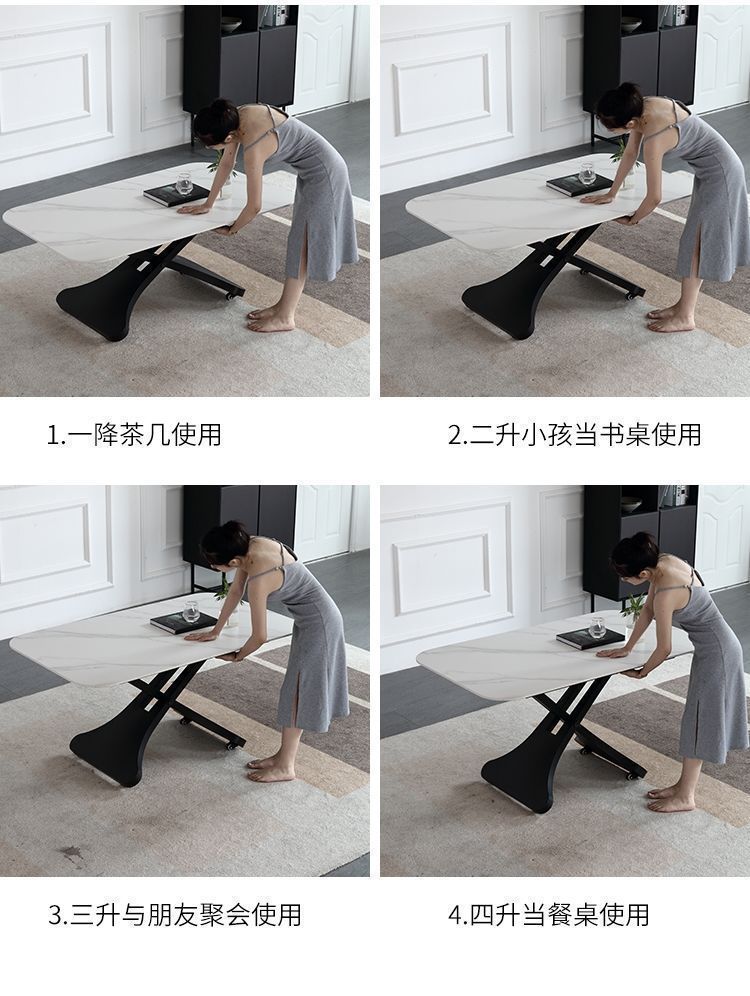 1.一降茶几使用

2.二升小孩当书桌使用

3.三升与朋友聚会使用

4.四升当餐桌使用