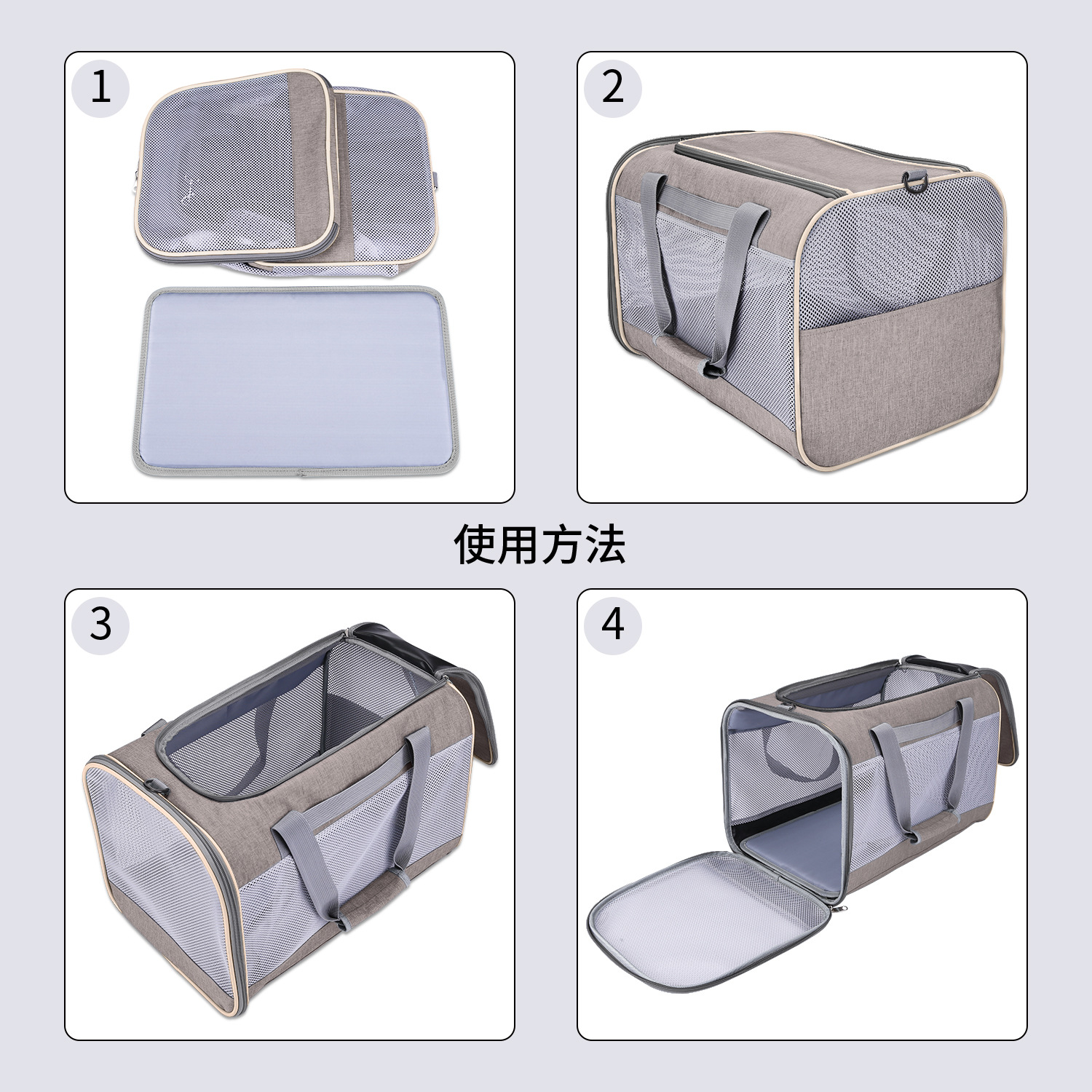 1

2

使用方法

3

4