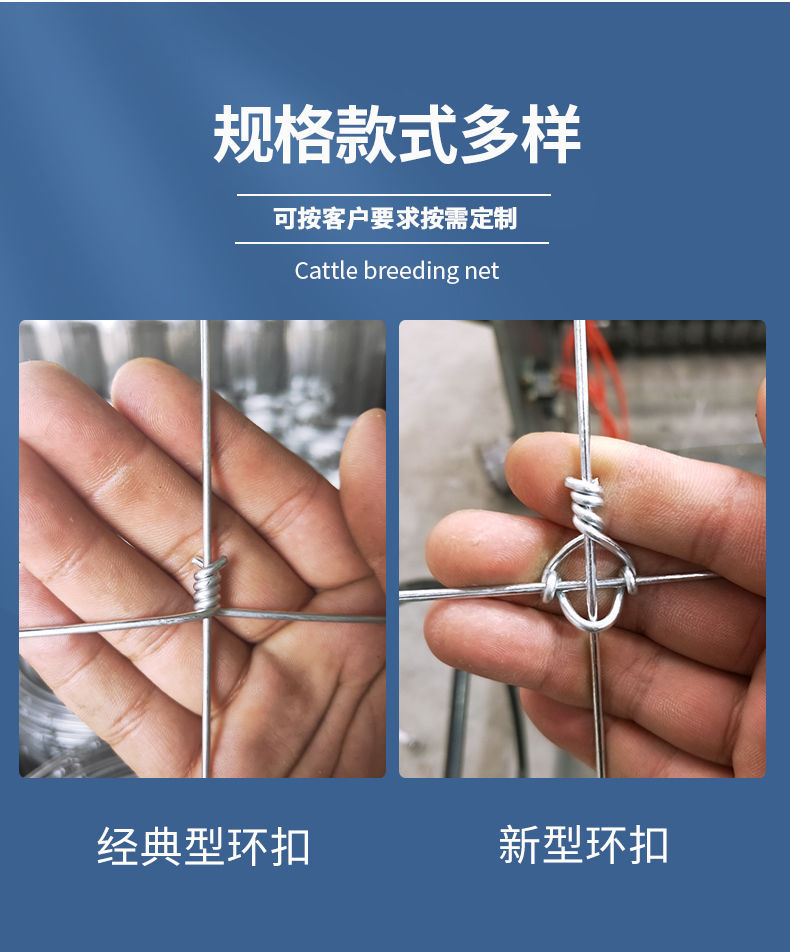 规格款式多样

可按客户要求按需定制

Cattle breeding net

经典型环扣

新型环扣