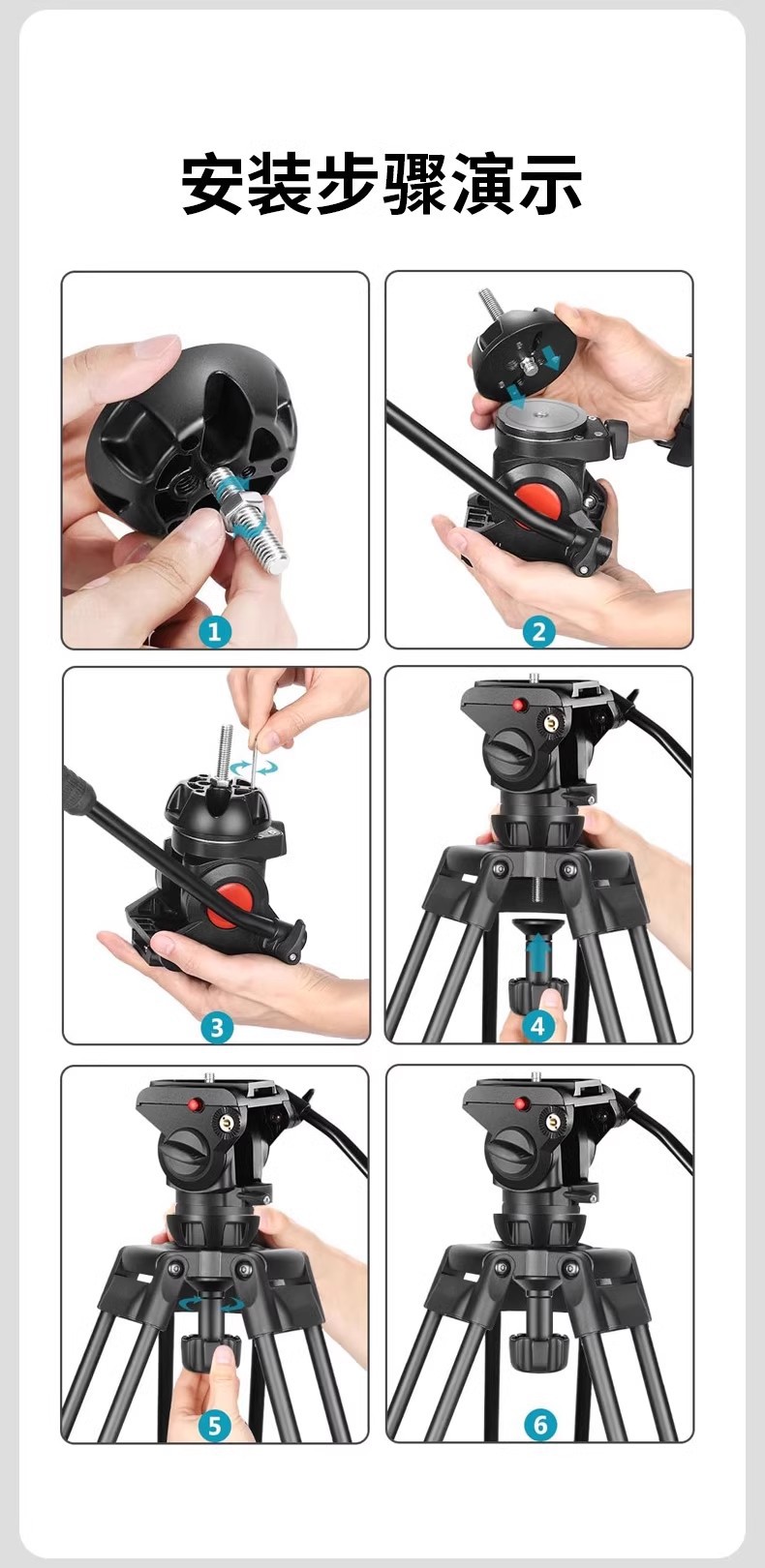 安装步骤演示

1

2

3

4

5

6