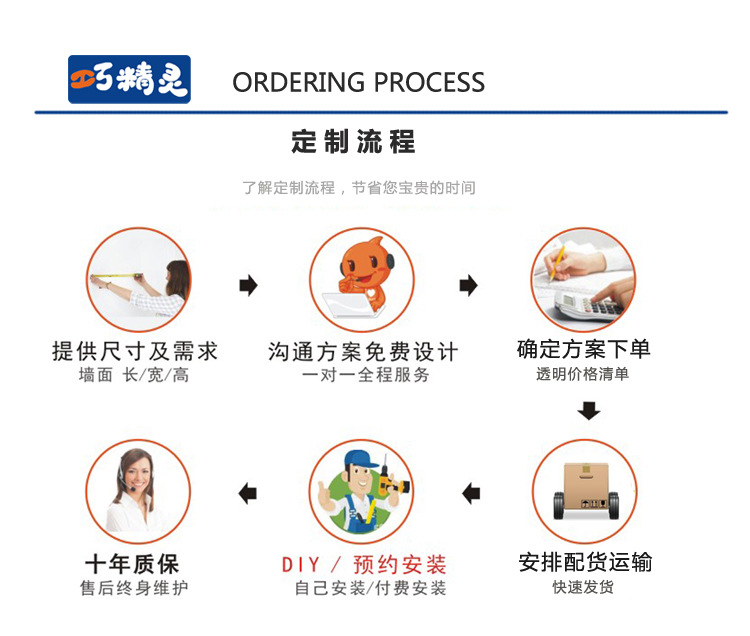 巧精灵

ORDERING PROCESS

定制流程

了解定制流程，节省您宝贵的时间

提供尺寸及需求
墙面 长/宽/高

沟通方案免费设计
一对一全程服务

确定方案下单
透明价格清单

安排配货运输
快速发货

DIY / 预约安装
自己安装/付费安装

十年质保
售后终身维护