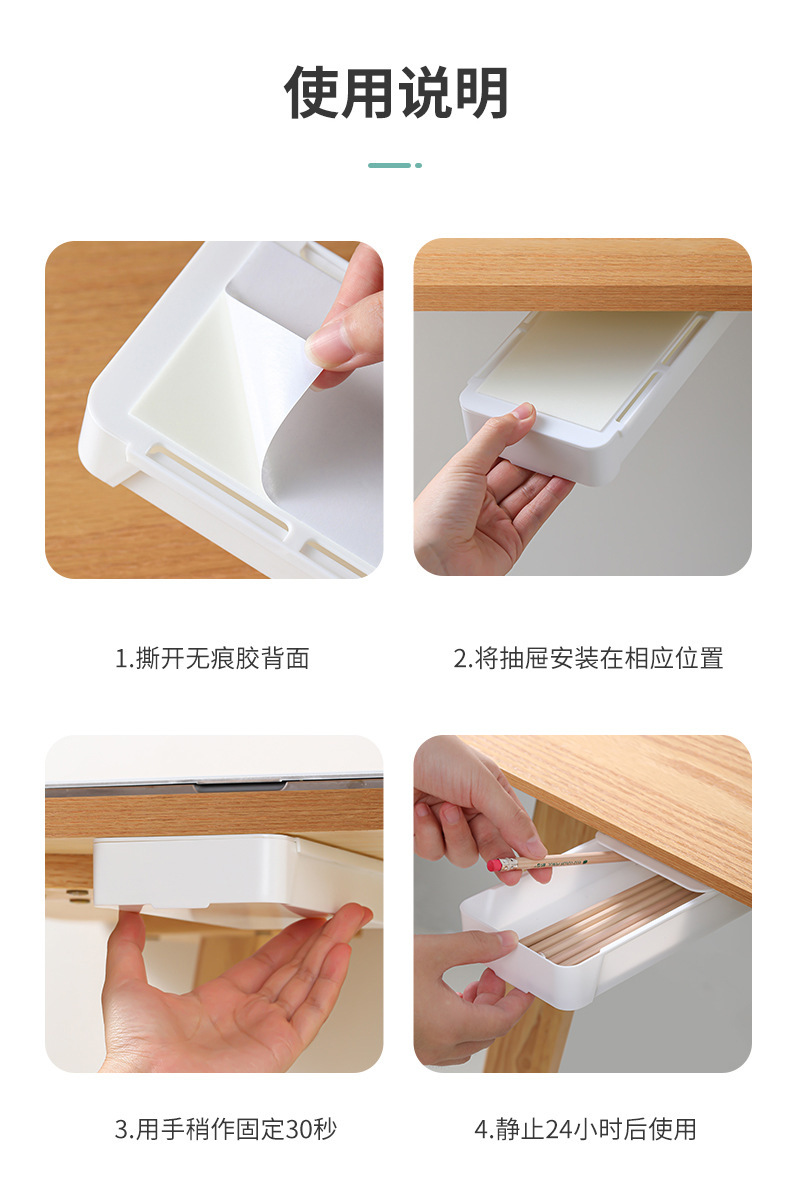 使用说明

1.撕开无痕胶背面

2.将抽屉安装在相应位置

3.用手稍作固定30秒

4.静止24小时后使用