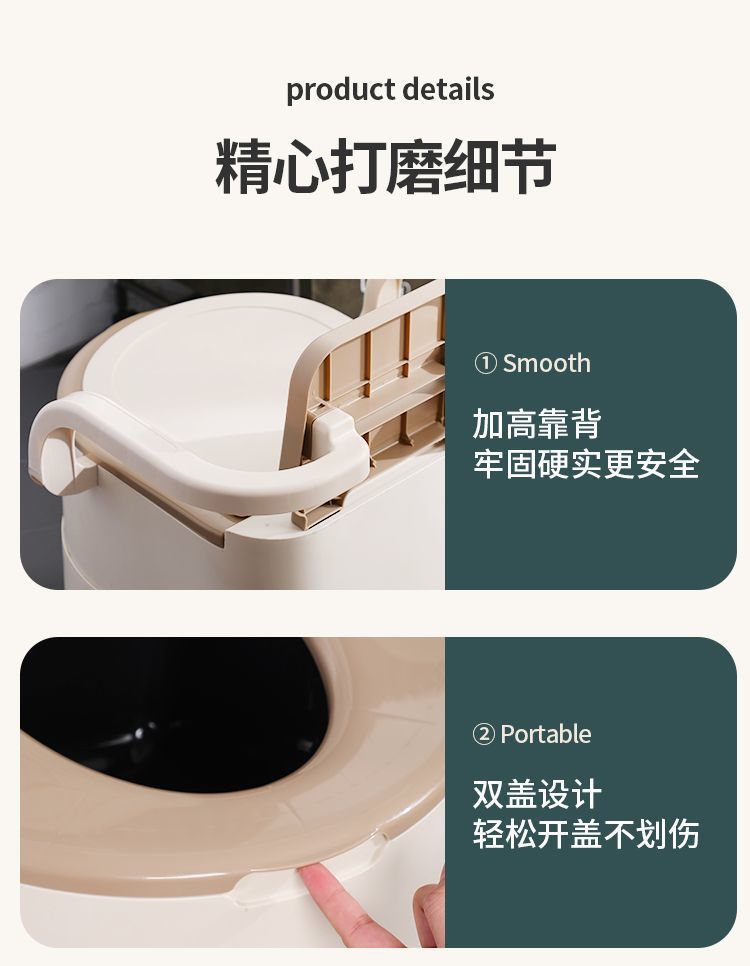 product details

精心打磨细节

① Smooth

加高靠背
牢固硬实更安全

② Portable

双盖设计
轻松开盖不划伤