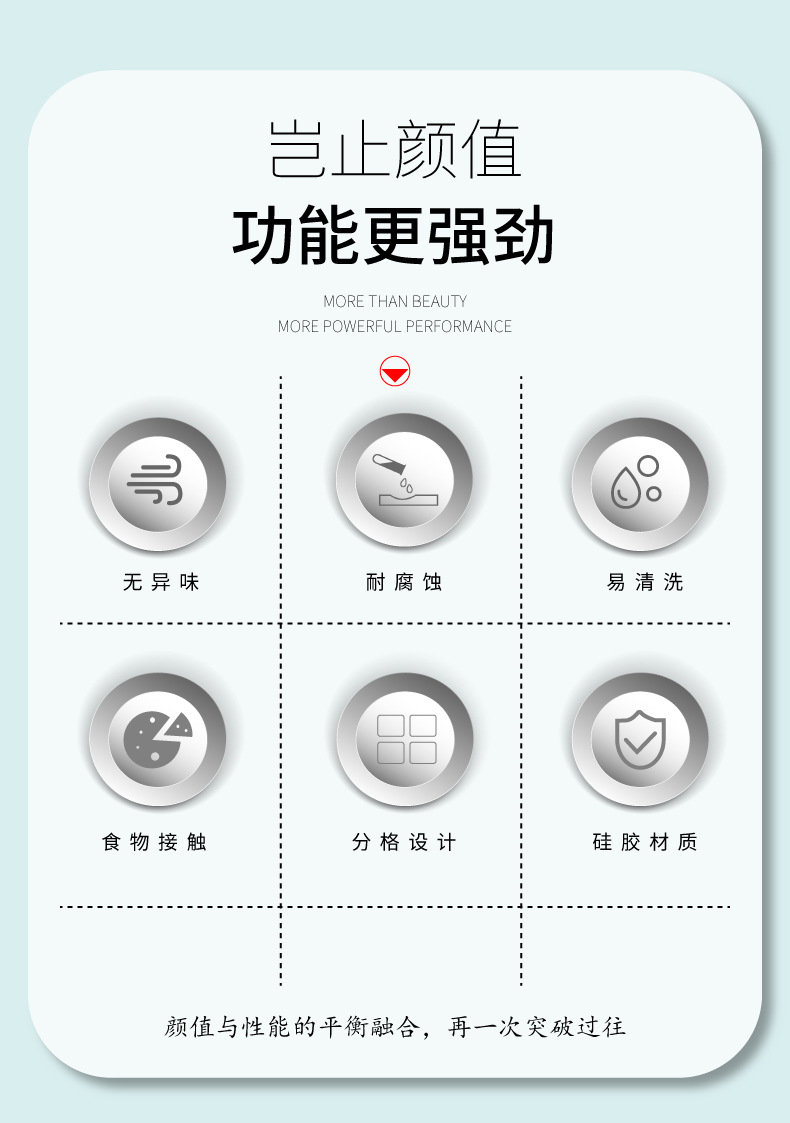 岂止颜值

功能更强劲

MORE THAN BEAUTY
MORE POWERFUL PERFORMANCE

无异味

耐腐蚀

易清洗

食物接触

分格设计

硅胶材质

颜值与性能的平衡融合，再一次突破过往