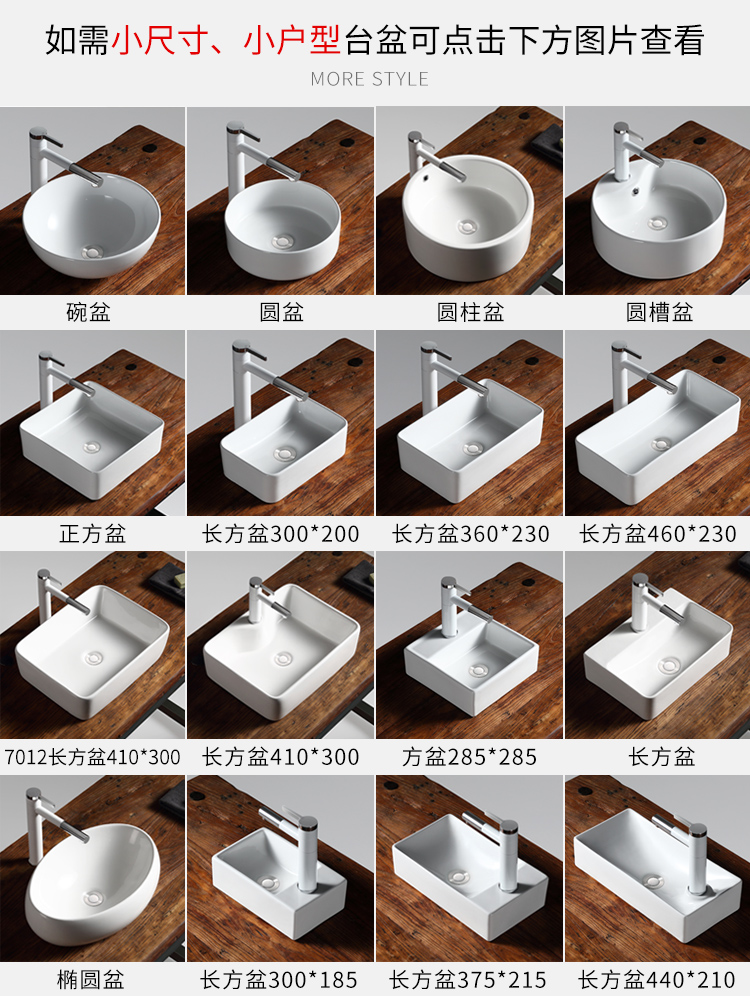 如需小尺寸、小户型台盆可点击下方图片查看
MORE STYLE

碗盆
圆盆
圆柱盆
圆槽盆

正方盆
长方盆300*200
长方盆360*230
长方盆460*230

7012长方盆410*300
长方盆410*300
方盆285*285
长方盆

椭圆盆
长方盆300*185
长方盆375*215
长方盆440*210