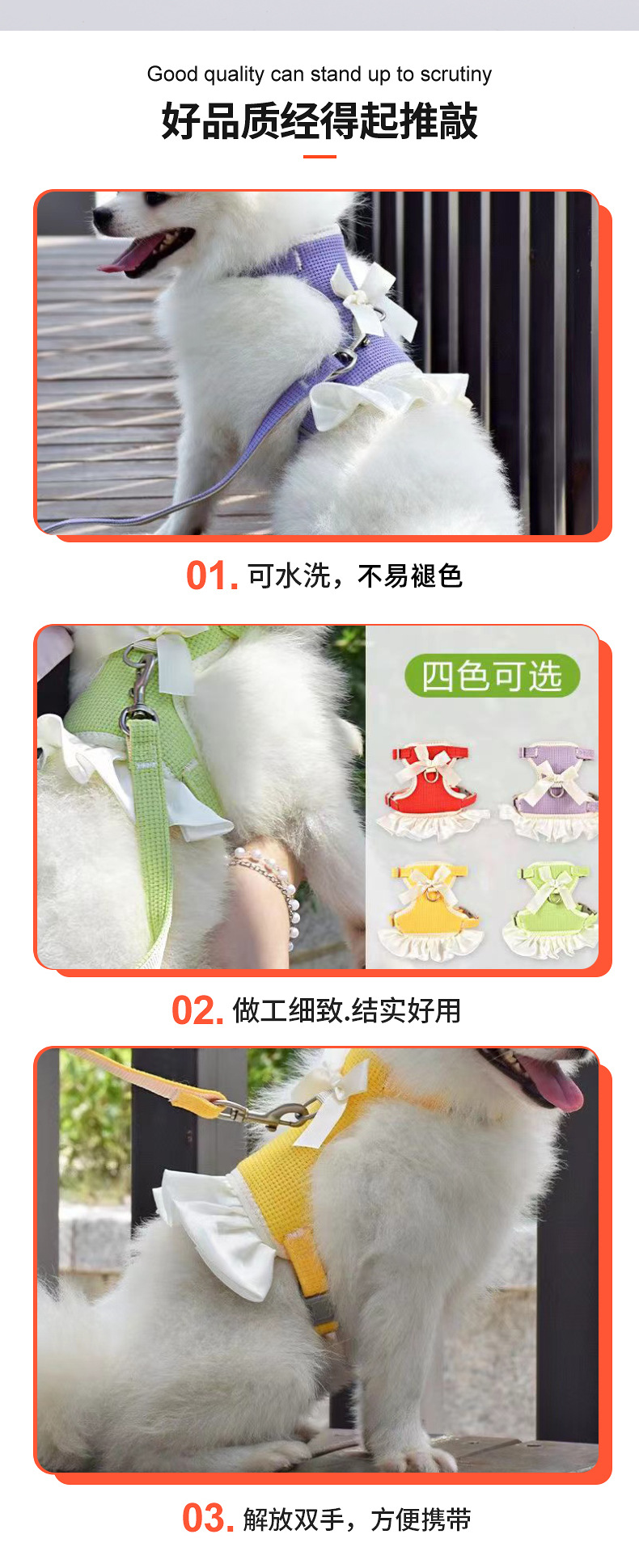 Good quality can stand up to scrutiny

好品质经得起推敲

01. 可水洗，不易褪色

四色可选

02. 做工细致.结实好用

03. 解放双手，方便携带