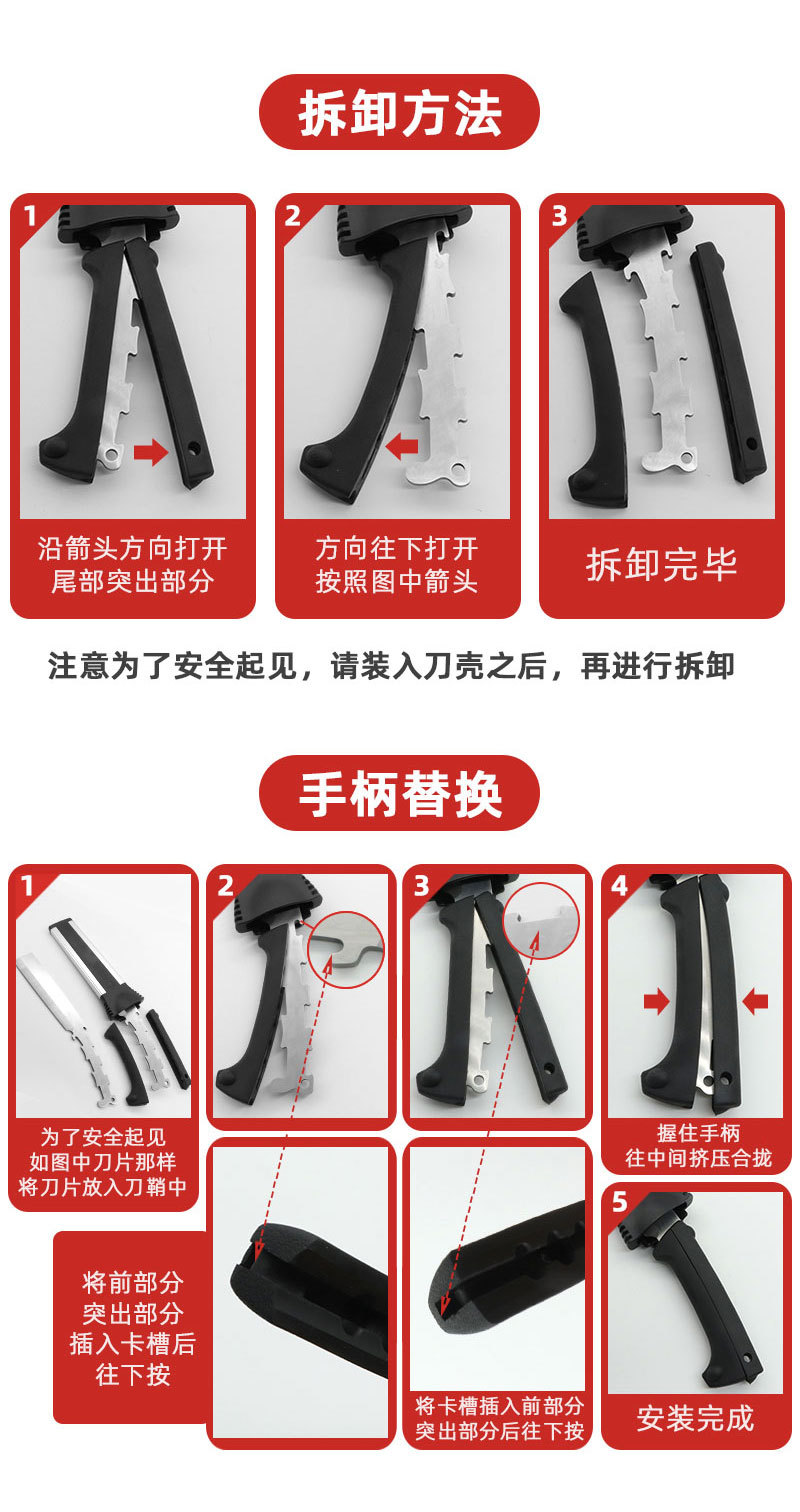 拆卸方法

1
沿箭头方向打开
尾部突出部分

2
方向往下打开
按照图中箭头

3
拆卸完毕

注意为了安全起见，请装入刀壳之后，再进行拆卸

手柄替换

1
为了安全起见
如图中刀片那样
将刀片放入刀鞘中

2

将前部分
突出部分
插入卡槽后
往下按

3

将卡槽插入前部分
突出部分后往下按

4
握住手柄
往中间挤压合拢

5
安装完成