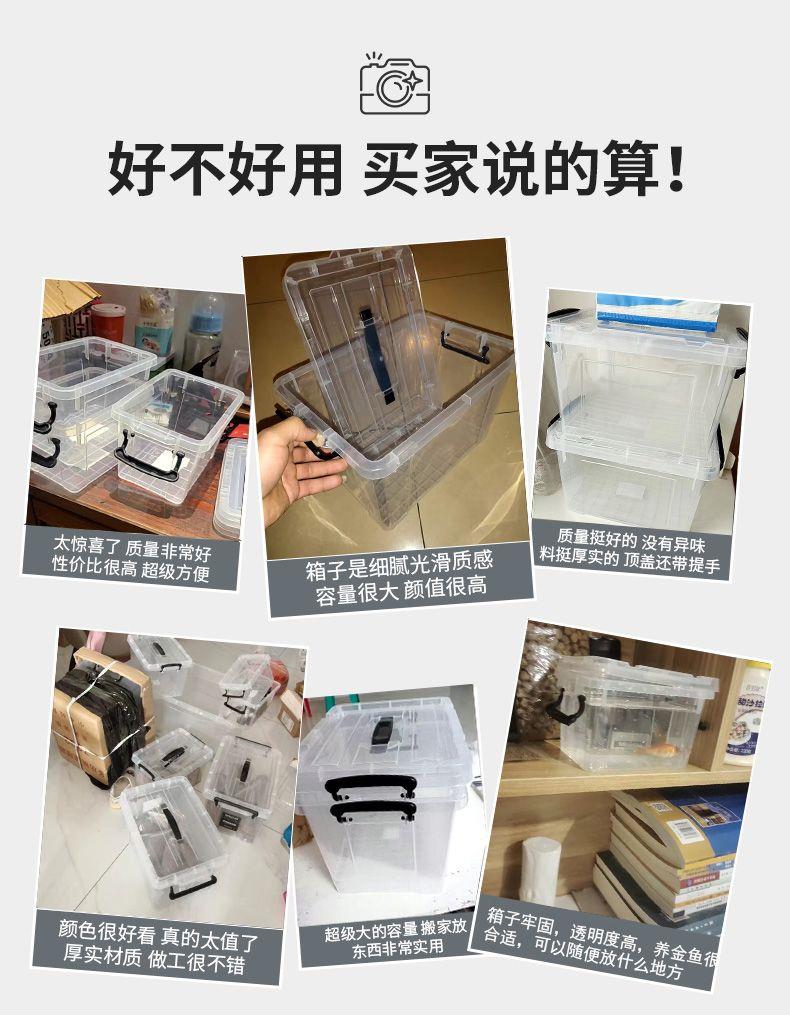 好不好用 买家说的算！

太惊喜了 质量非常好
性价比很高 超级方便

箱子是细腻光滑质感
容量很大 颜值很高

质量挺好的 没有异味
料挺厚实的 顶盖还带提手

颜色很好看 真的太值了
厚实材质 做工很不错

超级大的容量 搬家放
东西非常实用

箱子牢固，透明度高，养金鱼很
合适，可以随便放什么地方