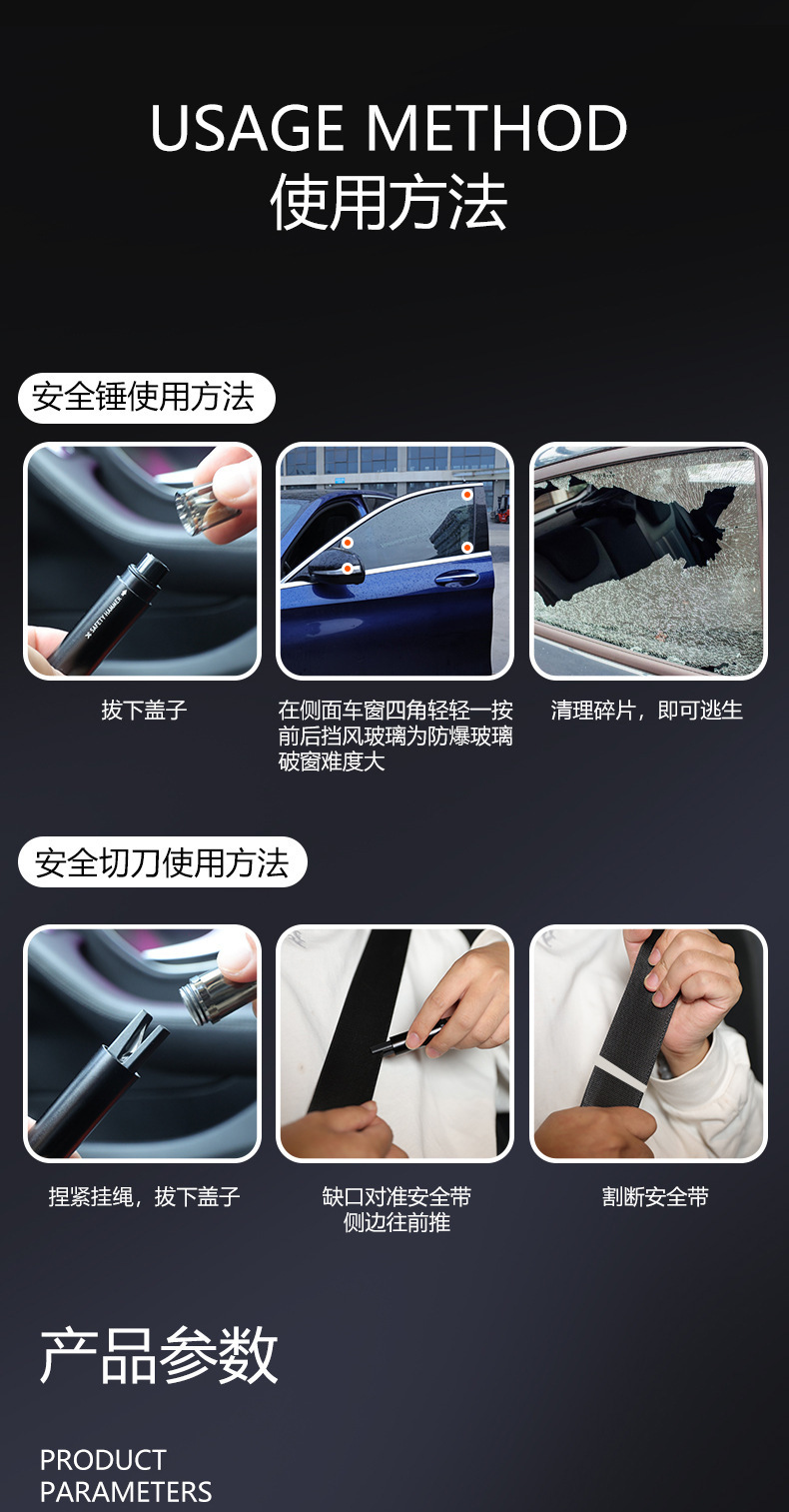 USAGE METHOD
使用方法

安全锤使用方法

SAFETY HAMMER

拔下盖子

在侧面车窗四角轻轻一按
前后挡风玻璃为防爆玻璃
破窗难度大

清理碎片，即可逃生

安全切刀使用方法

捏紧挂绳，拔下盖子

缺口对准安全带
侧边往前推

割断安全带

产品参数

PRODUCT
PARAMETERS