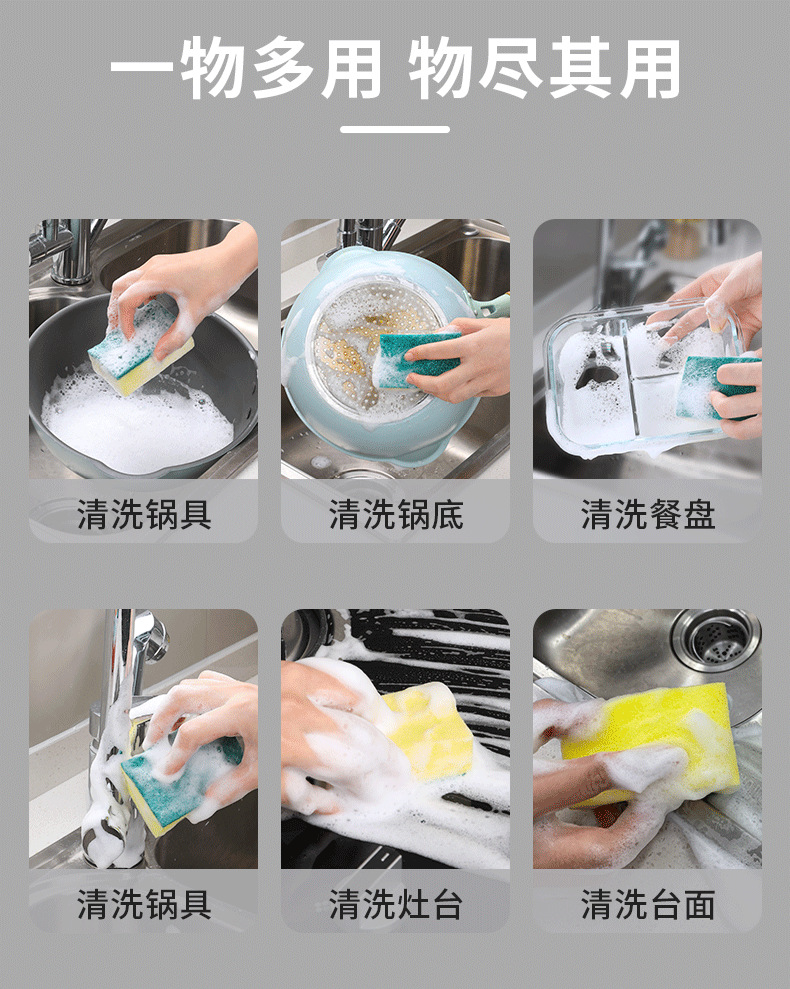 一物多用 物尽其用

清洗锅具

清洗锅底

清洗餐盘

清洗锅具

清洗灶台

清洗台面