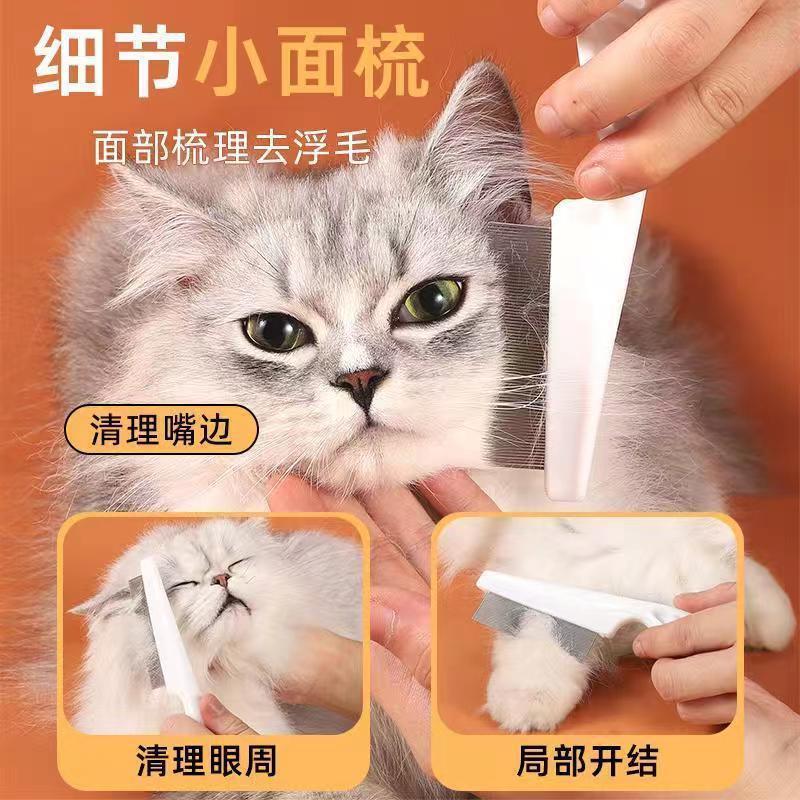 细节小面梳

面部梳理去浮毛

清理嘴边

清理眼周

局部开结