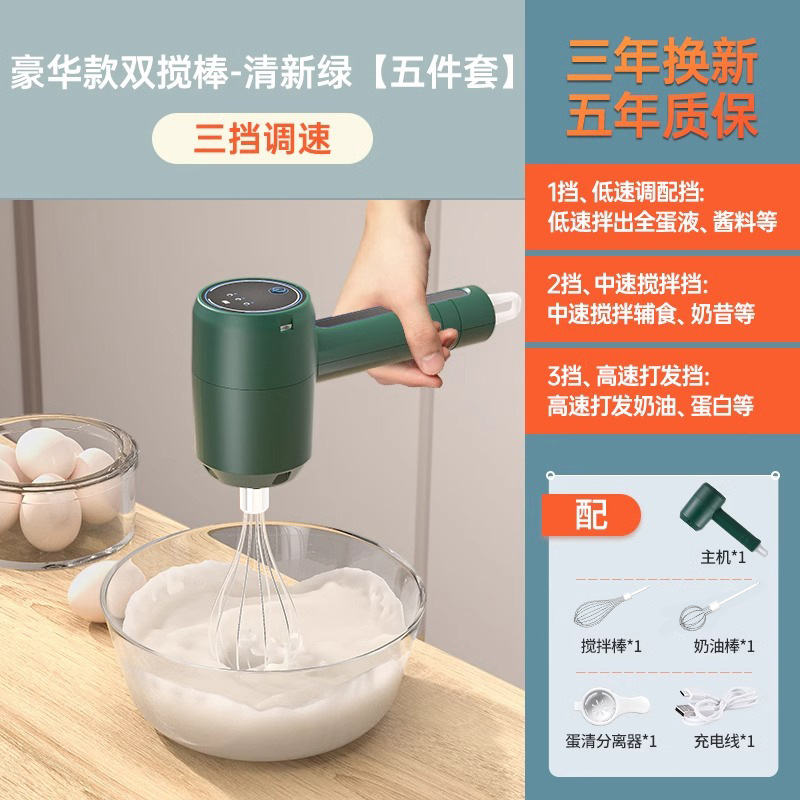 豪华款双搅棒-清新绿【五件套】

三挡调速

三年换新
五年质保

1挡、低速调配挡:
低速拌出全蛋液、酱料等

2挡、中速搅拌挡:
中速搅拌辅食、奶昔等

3挡、高速打发挡:
高速打发奶油、蛋白等

配

主机*1

搅拌棒*1

奶油棒*1

蛋清分离器*1

充电线*1