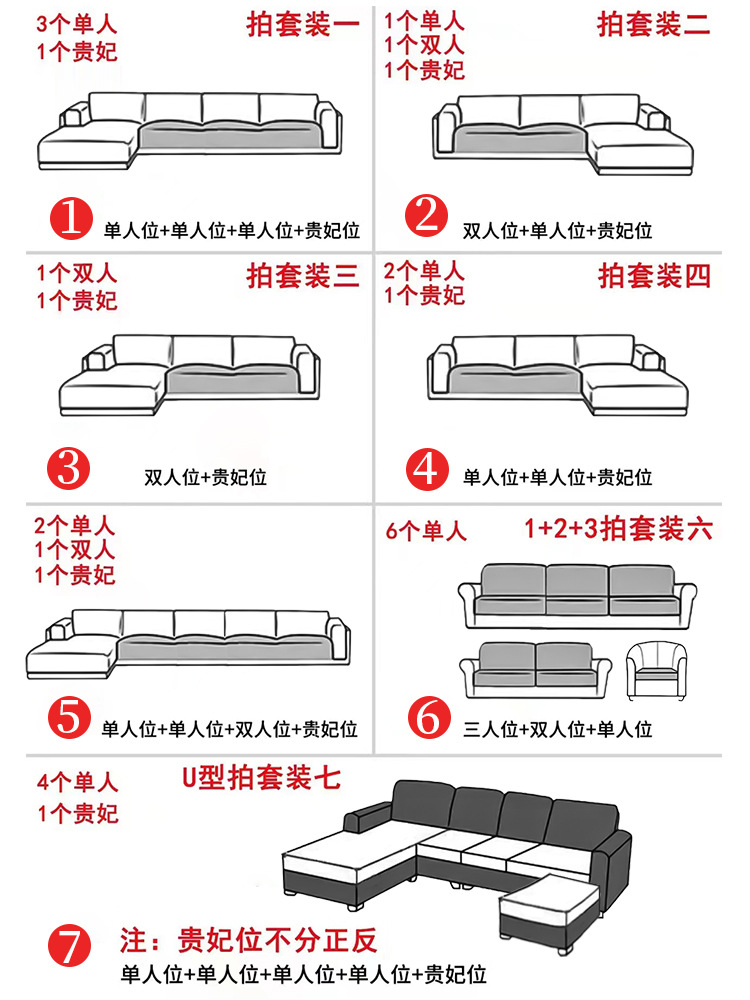 3个单人
1个贵妃

拍套装一

1
单人位+单人位+单人位+贵妃位

1个单人
1个双人
1个贵妃

拍套装二

2
双人位+单人位+贵妃位

1个双人
1个贵妃

拍套装三

3
双人位+贵妃位

2个单人
1个贵妃

拍套装四

4
单人位+单人位+贵妃位

2个单人
1个双人
1个贵妃

5
单人位+单人位+双人位+贵妃位

6个单人

1+2+3拍套装六

6
三人位+双人位+单人位

4个单人
1个贵妃

U型拍套装七

7
注：贵妃位不分正反
单人位+单人位+单人位+单人位+贵妃位