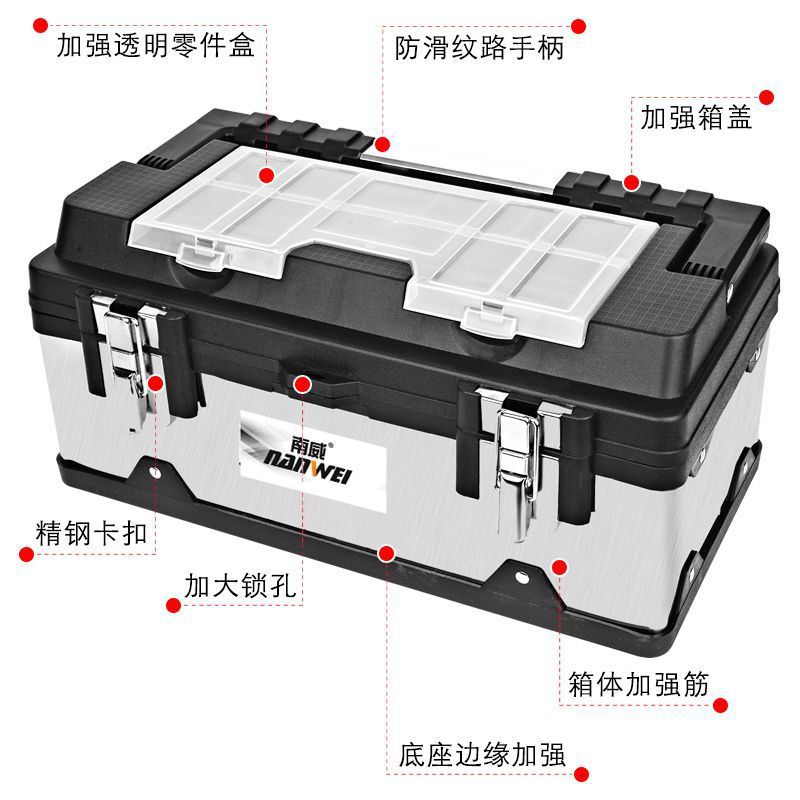 加强透明零件盒

防滑纹路手柄

加强箱盖

南威®
NANWEI

精钢卡扣

加大锁孔

箱体加强筋

底座边缘加强