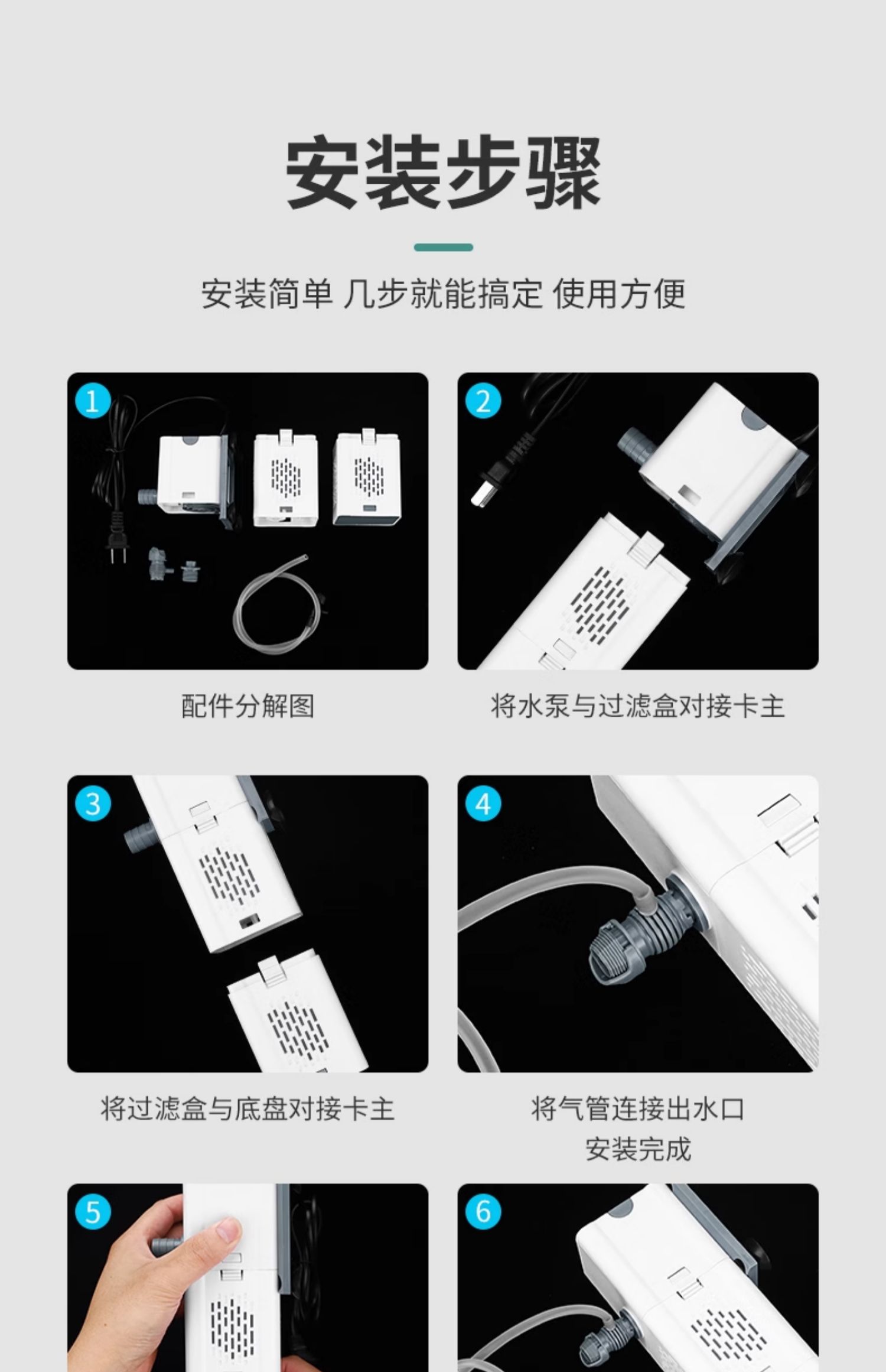 安装步骤

安装简单 几步就能搞定 使用方便

1

配件分解图

2

将水泵与过滤盒对接卡主

3

将过滤盒与底盘对接卡主

4

将气管连接出水口
安装完成

5

6