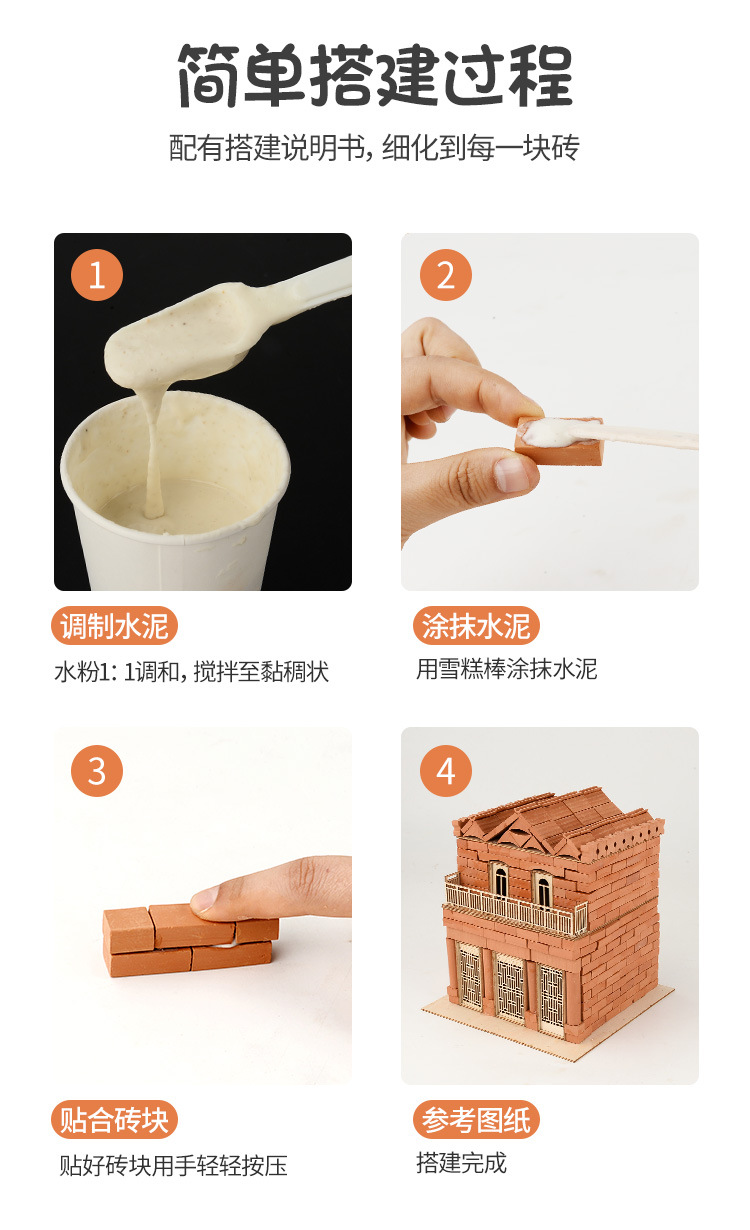 简单搭建过程

配有搭建说明书, 细化到每一块砖

1

调制水泥

水粉1: 1调和, 搅拌至黏稠状

2

涂抹水泥

用雪糕棒涂抹水泥

3

贴合砖块

贴好砖块用手轻轻按压

4

参考图纸

搭建完成