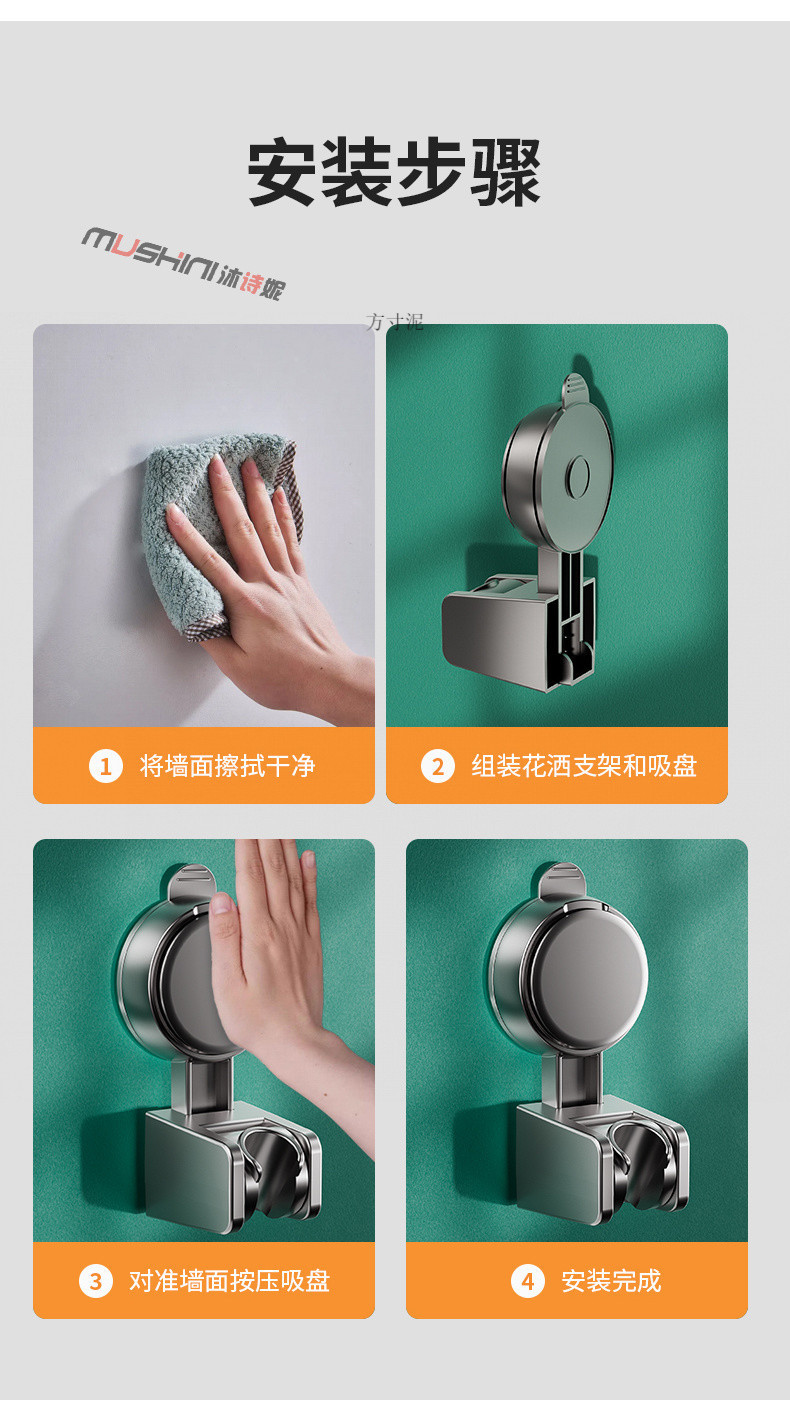 安装步骤

MUSHINI 沐诗妮

方寸泥

1 将墙面擦拭干净

2 组装花洒支架和吸盘

3 对准墙面按压吸盘

4 安装完成