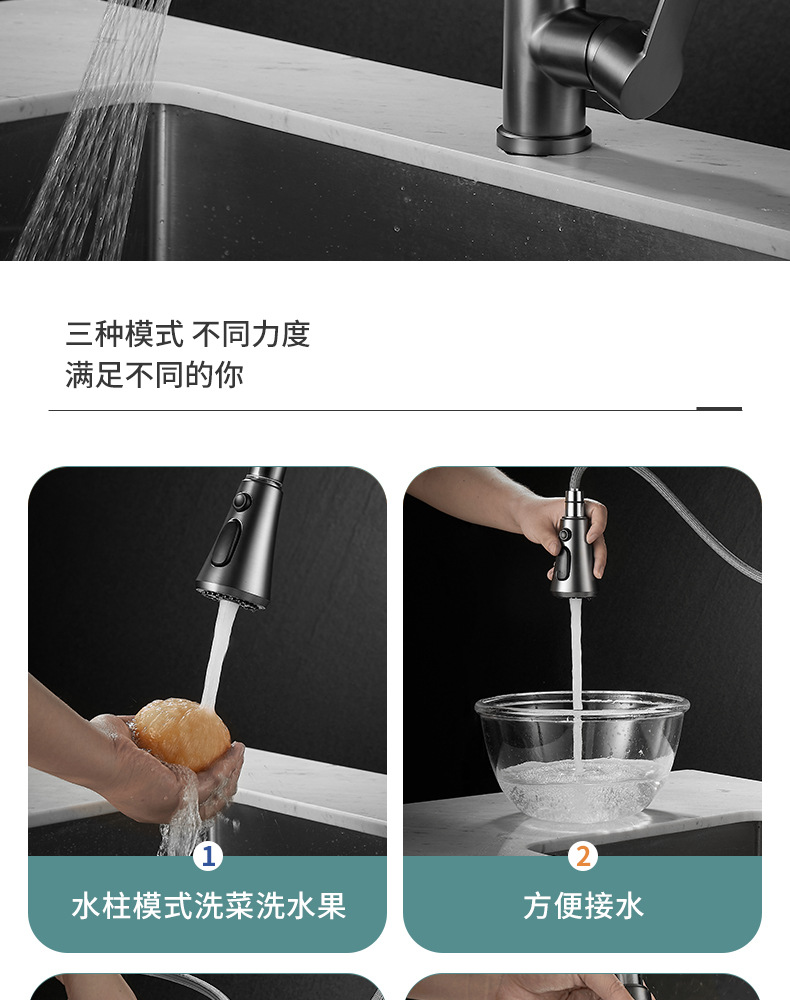 三种模式 不同力度
满足不同的你

1
水柱模式洗菜洗水果

2
方便接水