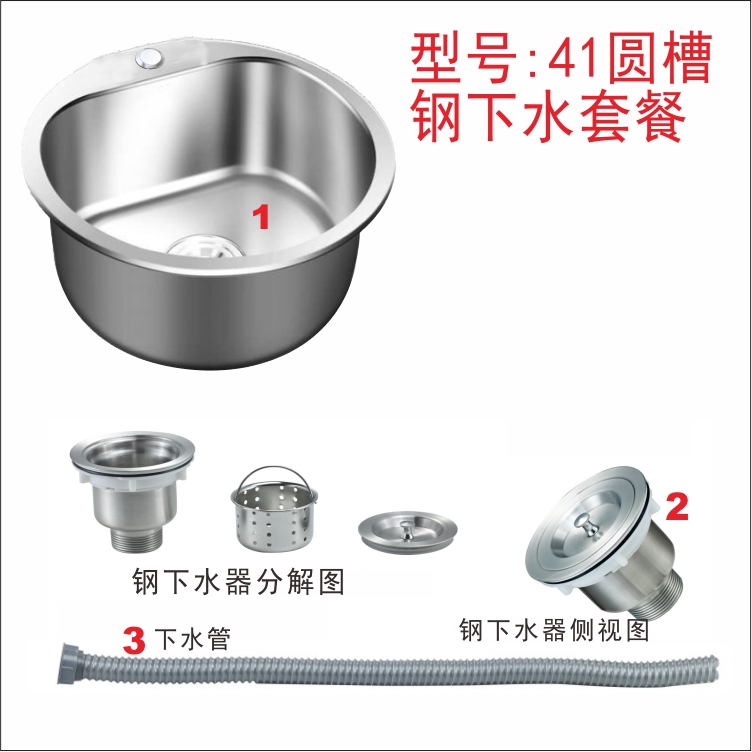 型号:41圆槽
钢下水套餐

1

2

钢下水器分解图

钢下水器侧视图

3 下水管