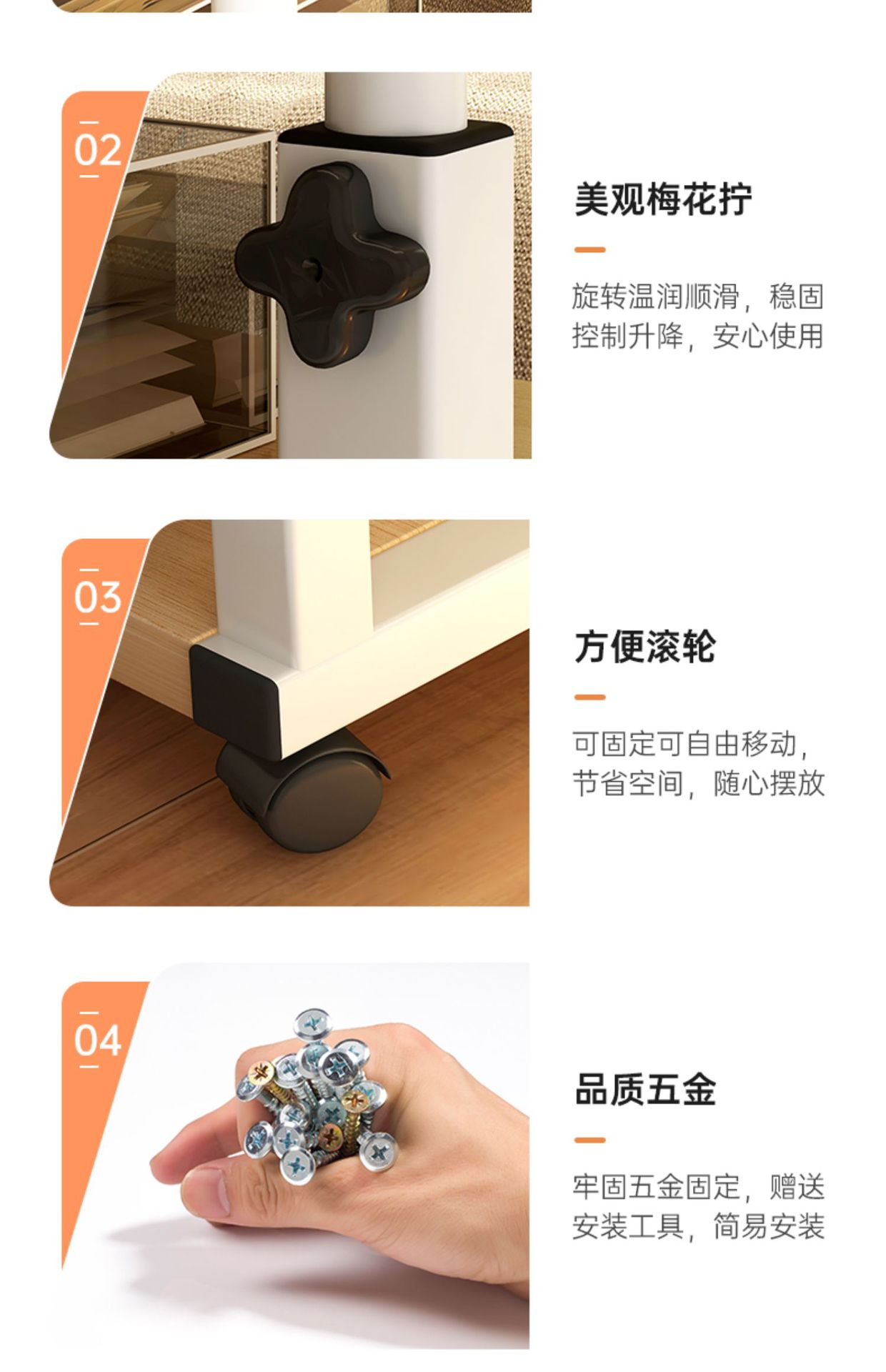 02

美观梅花拧

旋转温润顺滑，稳固控制升降，安心使用

03

方便滚轮

可固定可自由移动，节省空间，随心摆放

04

品质五金

牢固五金固定，赠送安装工具，简易安装