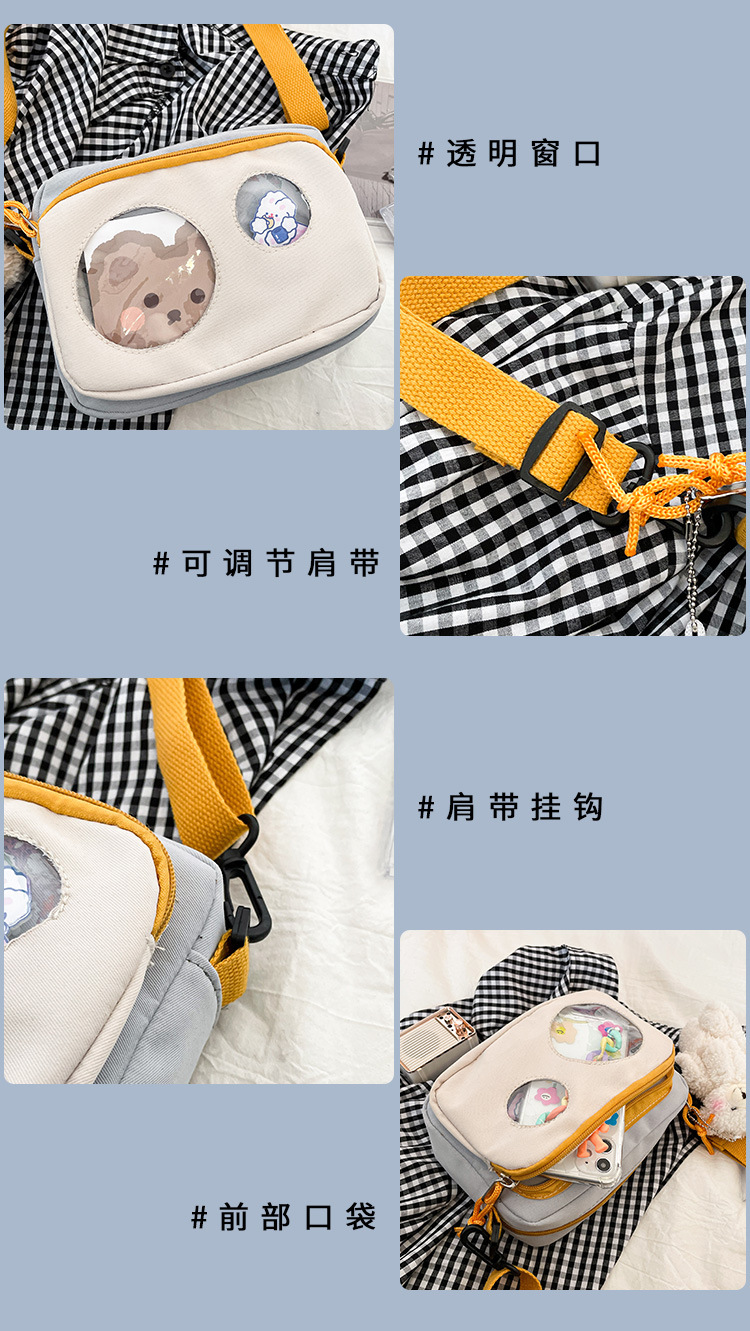 #透明窗口

#可调节肩带

#肩带挂钩

#前部口袋