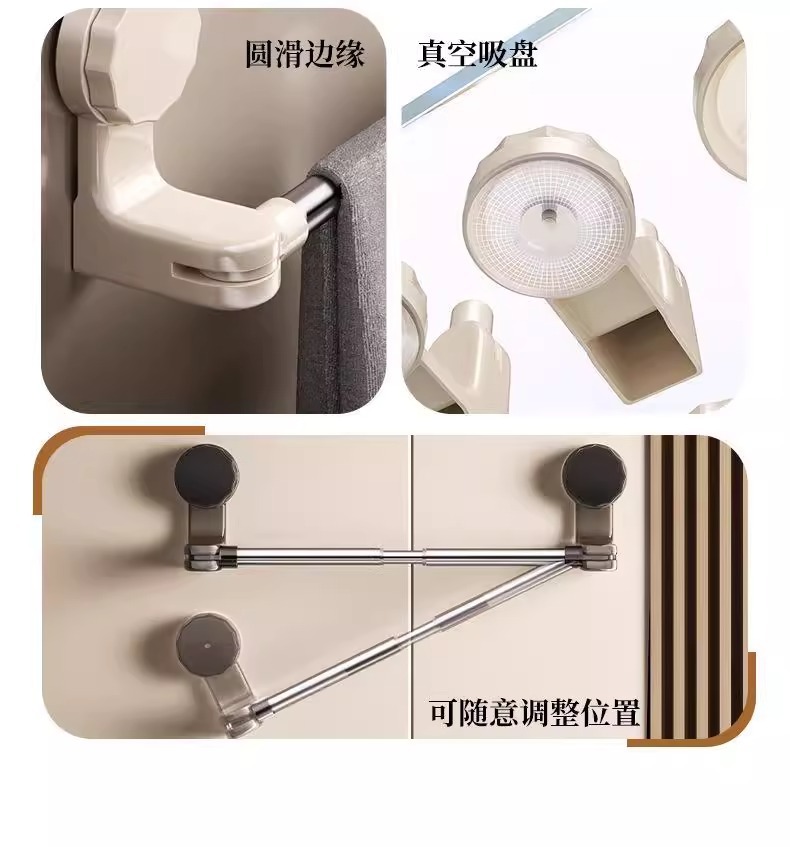 圆滑边缘

真空吸盘

可随意调整位置