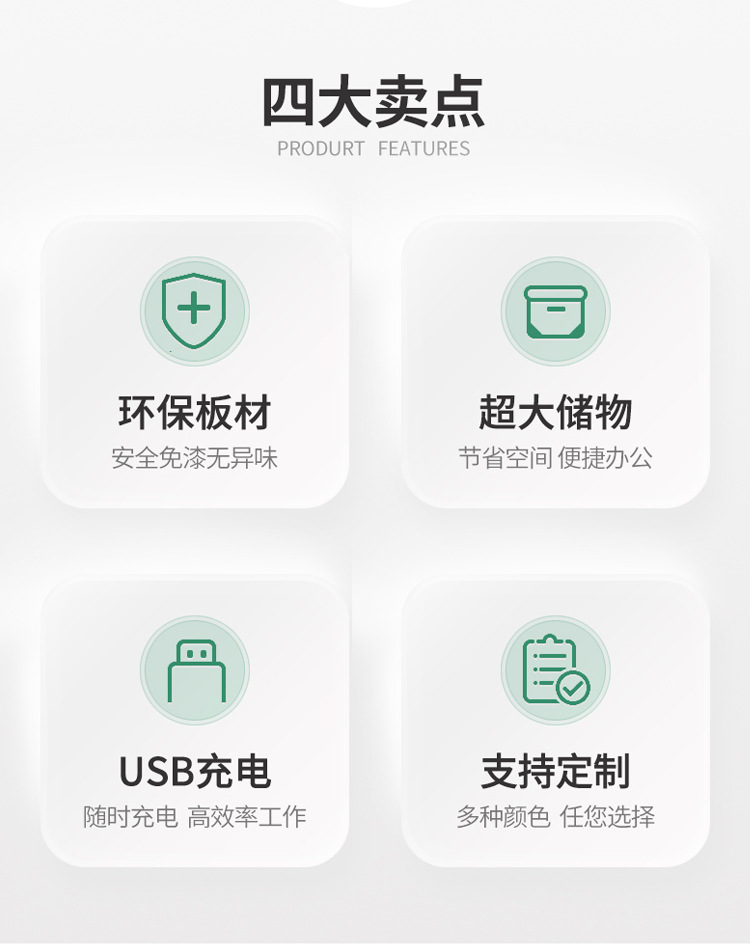 四大卖点
PRODURT FEATURES

环保板材
安全免漆无异味

超大储物
节省空间 便捷办公

USB充电
随时充电 高效率工作

支持定制
多种颜色 任您选择