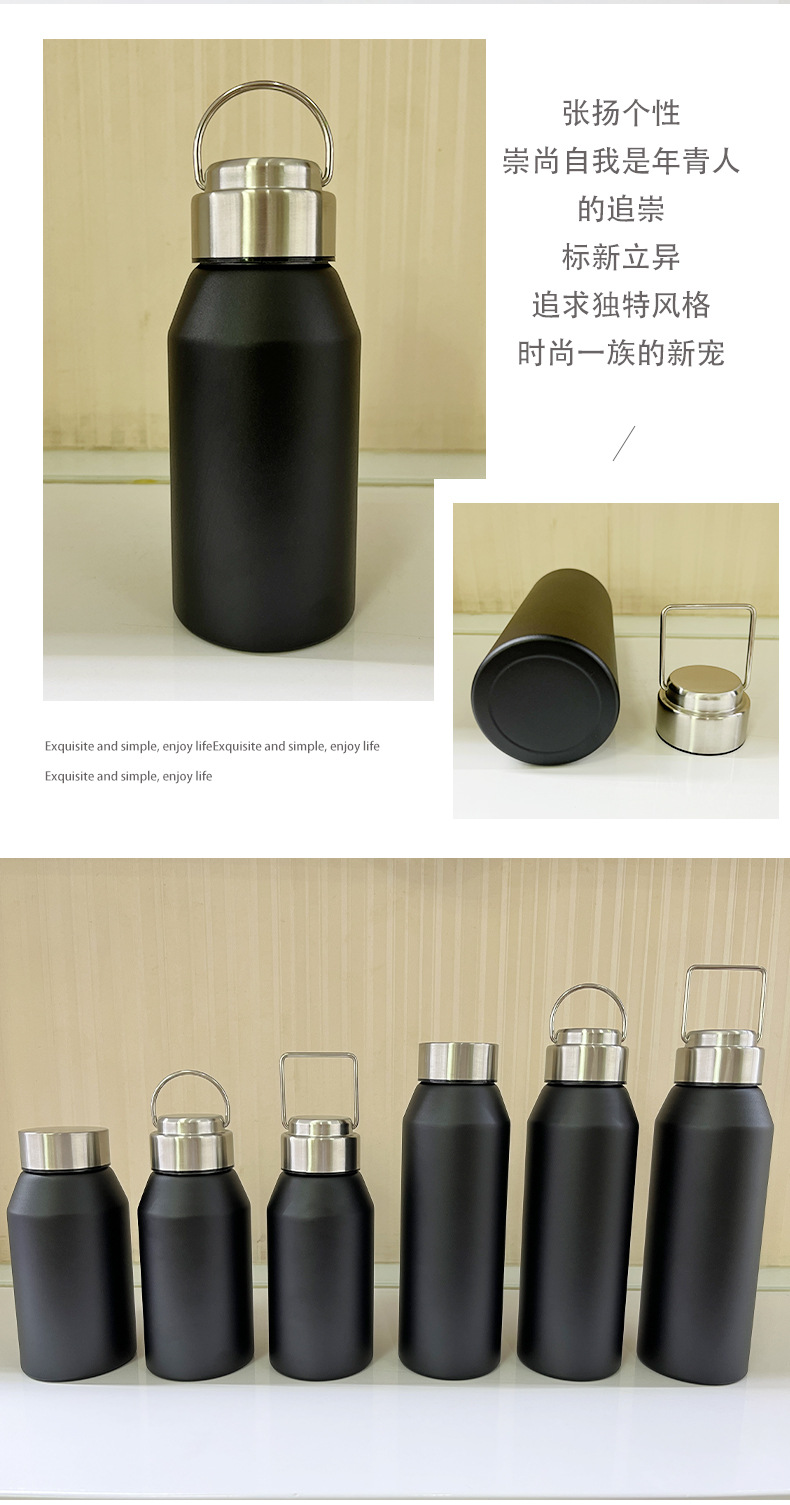 张扬个性
崇尚自我是年青人
的追崇
标新立异
追求独特风格
时尚一族的新宠

Exquisite and simple, enjoy lifeExquisite and simple, enjoy life
Exquisite and simple, enjoy life