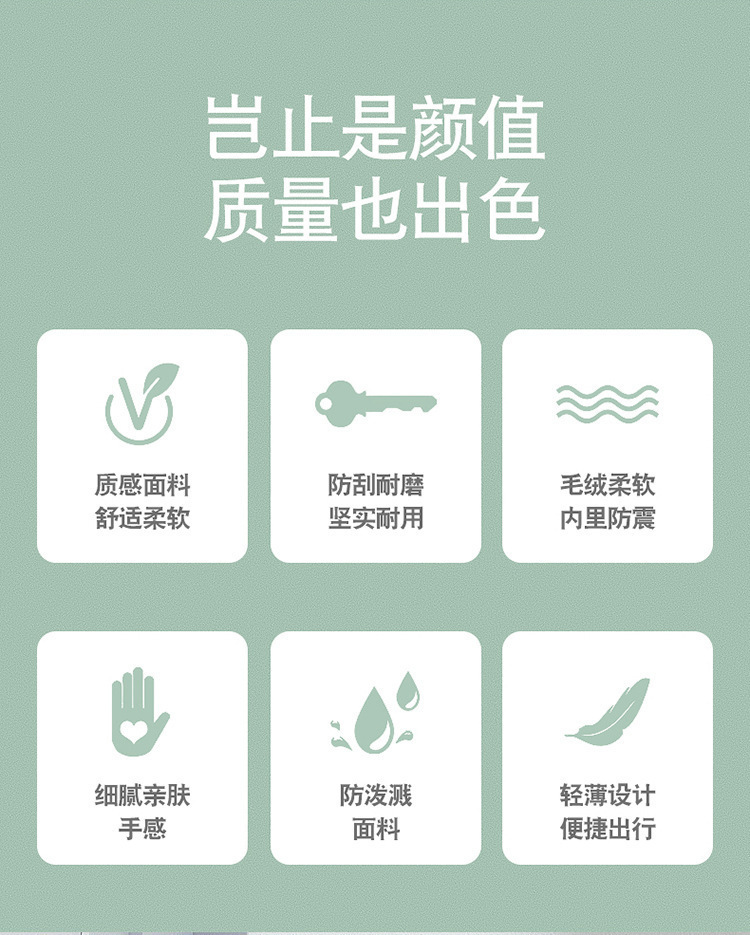 岂止是颜值
质量也出色

质感面料
舒适柔软

防刮耐磨
坚实耐用

毛绒柔软
内里防震

细腻亲肤
手感

防泼溅
面料

轻薄设计
便捷出行