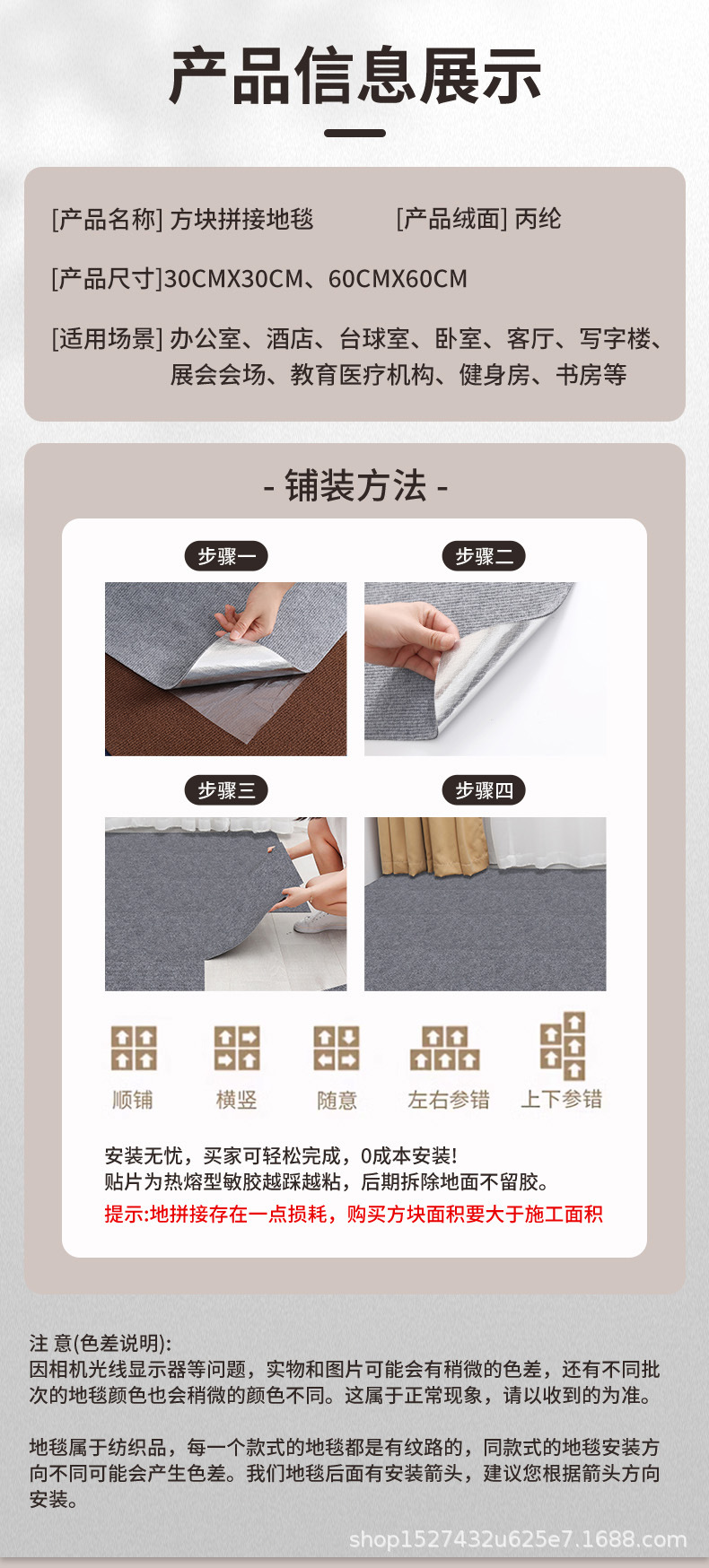 产品信息展示

[产品名称] 方块拼接地毯 [产品绒面] 丙纶

[产品尺寸]30CMX30CM、60CMX60CM

[适用场景] 办公室、酒店、台球室、卧室、客厅、写字楼、展会会场、教育医疗机构、健身房、书房等

- 铺装方法 -

步骤一

步骤二

步骤三

步骤四

顺铺 横竖 随意 左右参错 上下参错

安装无忧，买家可轻松完成，0成本安装!
贴片为热熔型敏胶越踩越粘，后期拆除地面不留胶。
提示:地拼接存在一点损耗，购买方块面积要大于施工面积

注 意(色差说明):
因相机光线显示器等问题，实物和图片可能会有稍微的色差，还有不同批次的地毯颜色也会稍微的颜色不同。这属于正常现象，请以收到的为准。

地毯属于纺织品，每一个款式的地毯都是有纹路的，同款式的地毯安装方向不同可能会产生色差。我们地毯后面有安装箭头，建议您根据箭头方向安装。

shop1527432u625e7.1688.com