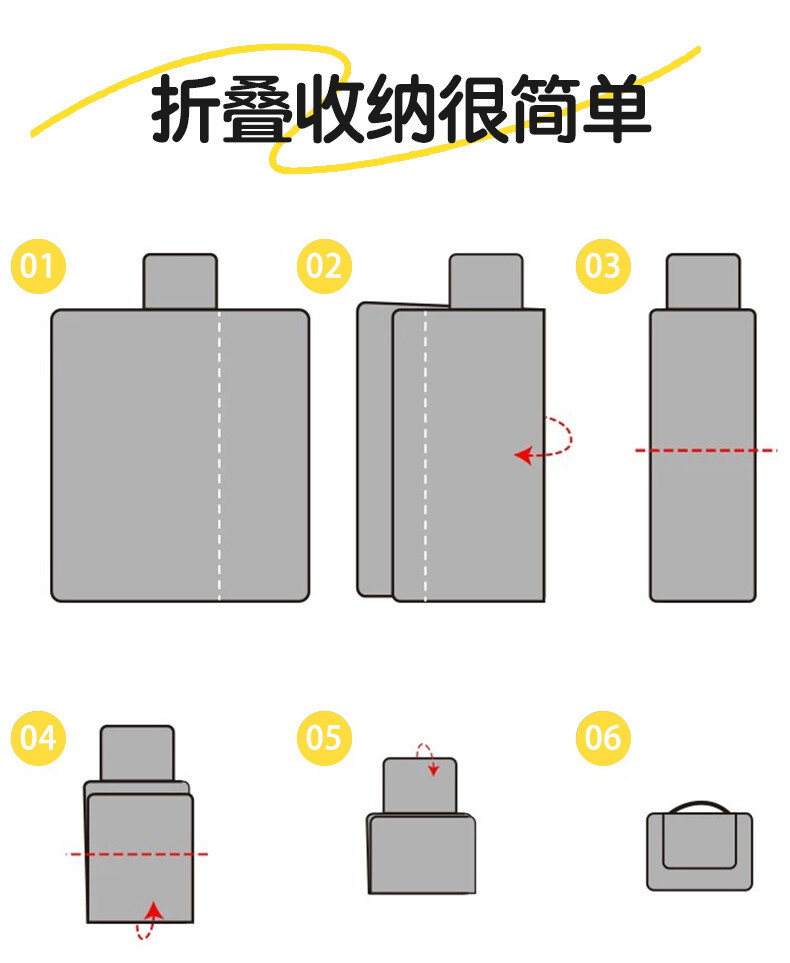 折叠收纳很简单

01

02

03

04

05

06