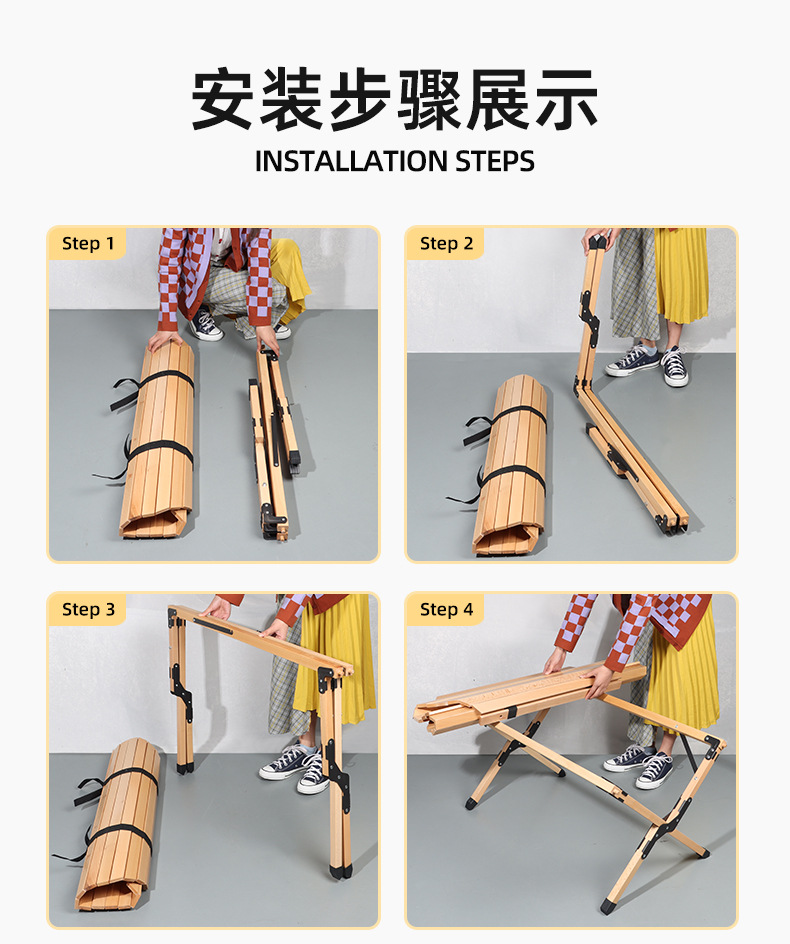 安装步骤展示
INSTALLATION STEPS

Step 1

Step 2

Step 3

Step 4