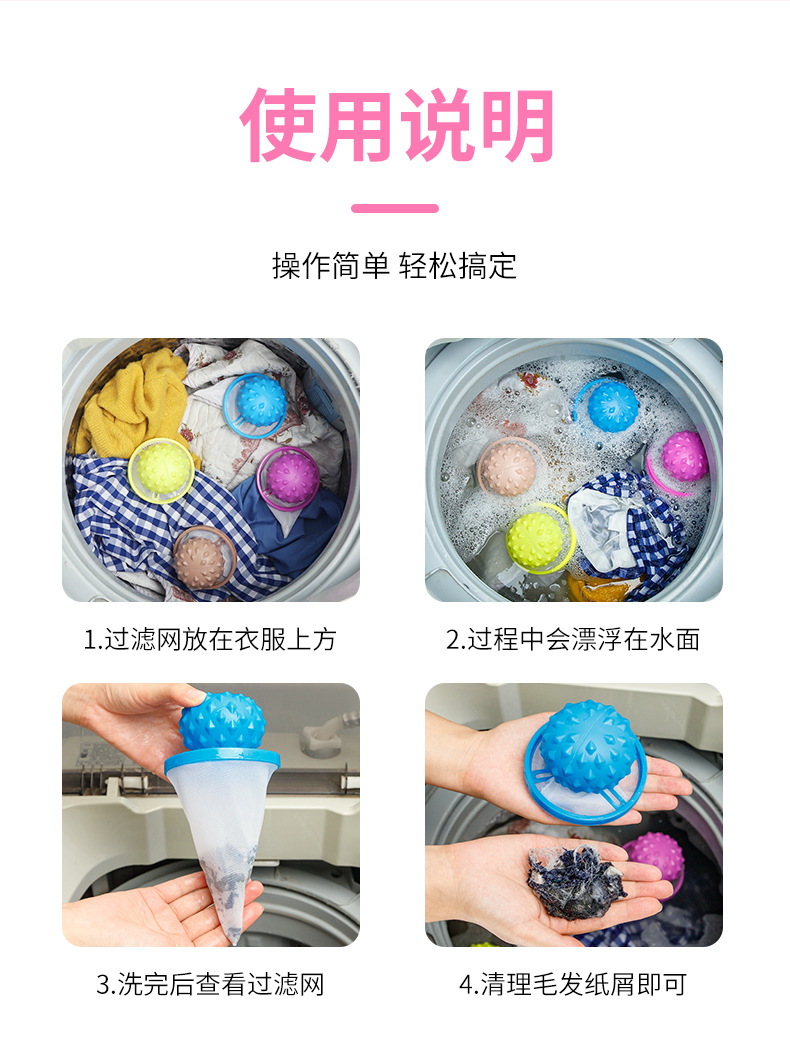 使用说明

操作简单 轻松搞定

1.过滤网放在衣服上方

2.过程中会漂浮在水面

3.洗完后查看过滤网

4.清理毛发纸屑即可