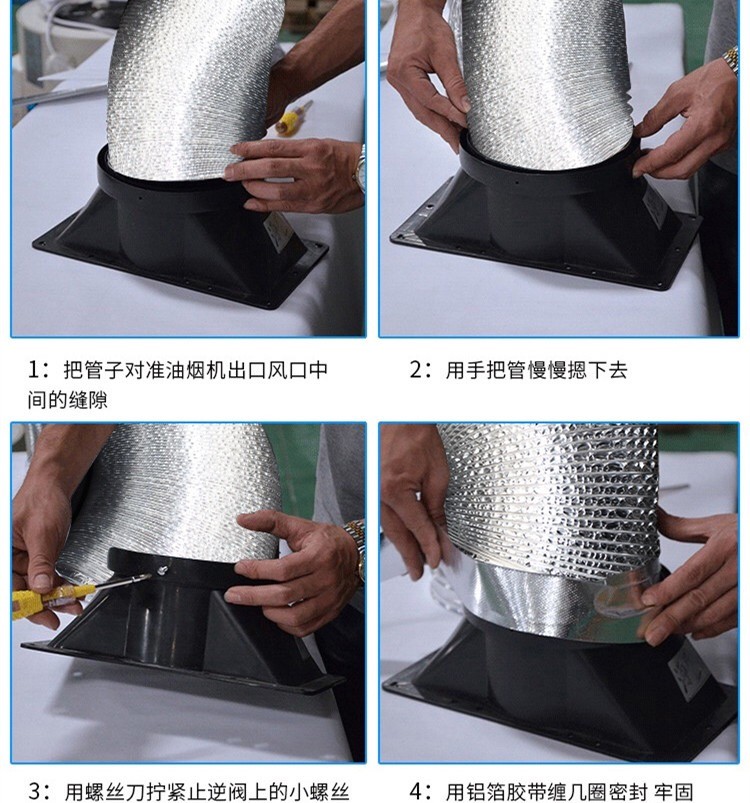 1：把管子对准油烟机出口风口中间的缝隙

2：用手把管慢慢摁下去

3：用螺丝刀拧紧止逆阀上的小螺丝

4：用铝箔胶带缠几圈密封 牢固