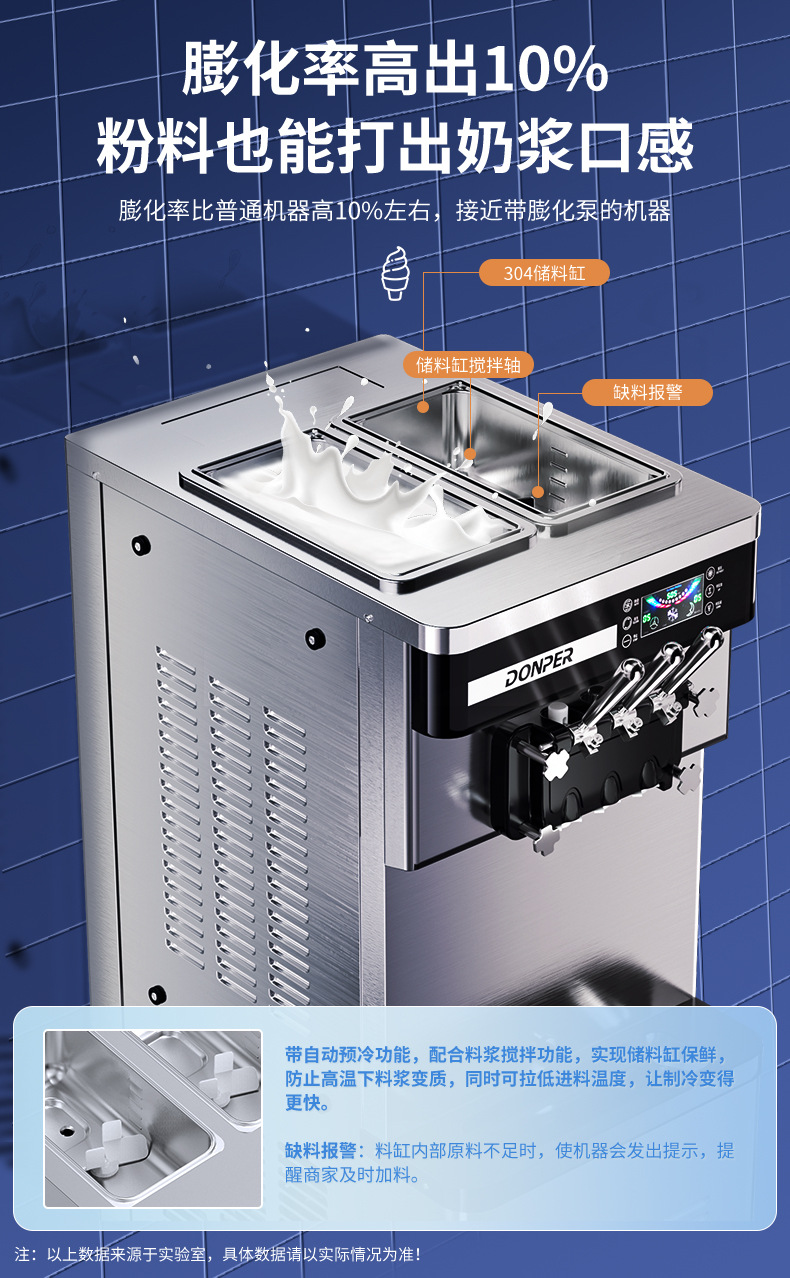 膨化率高出10%
粉料也能打出奶浆口感

膨化率比普通机器高10%左右，接近带膨化泵的机器

304储料缸

储料缸搅拌轴

缺料报警

DONPER

带自动预冷功能，配合料浆搅拌功能，实现储料缸保鲜，防止高温下料浆变质，同时可拉低进料温度，让制冷变得更快。

缺料报警：料缸内部原料不足时，使机器会发出提示，提醒商家及时加料。

注：以上数据来源于实验室，具体数据请以实际情况为准！