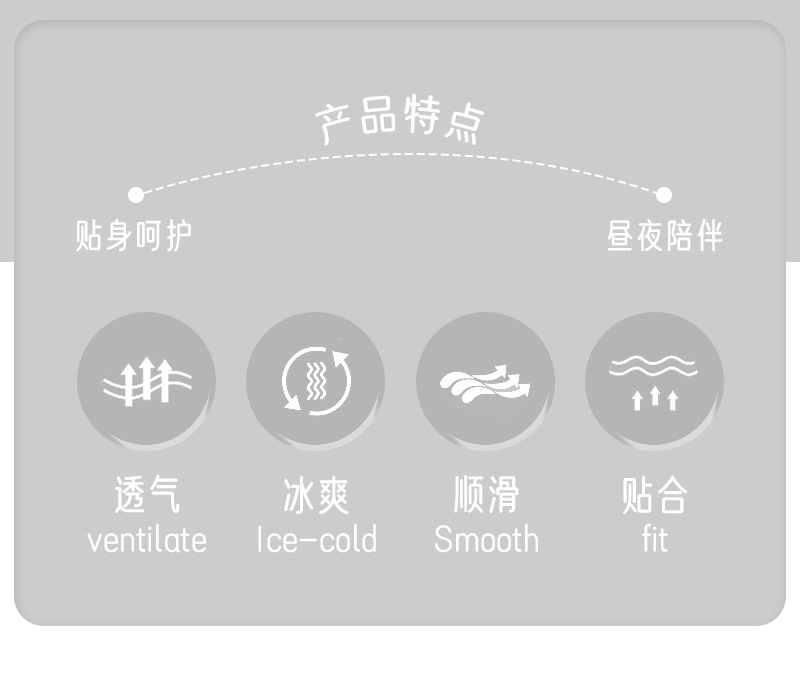 产品特点

贴身呵护

昼夜陪伴

透气
ventilate

冰爽
Ice-cold

顺滑
Smooth

贴合
fit