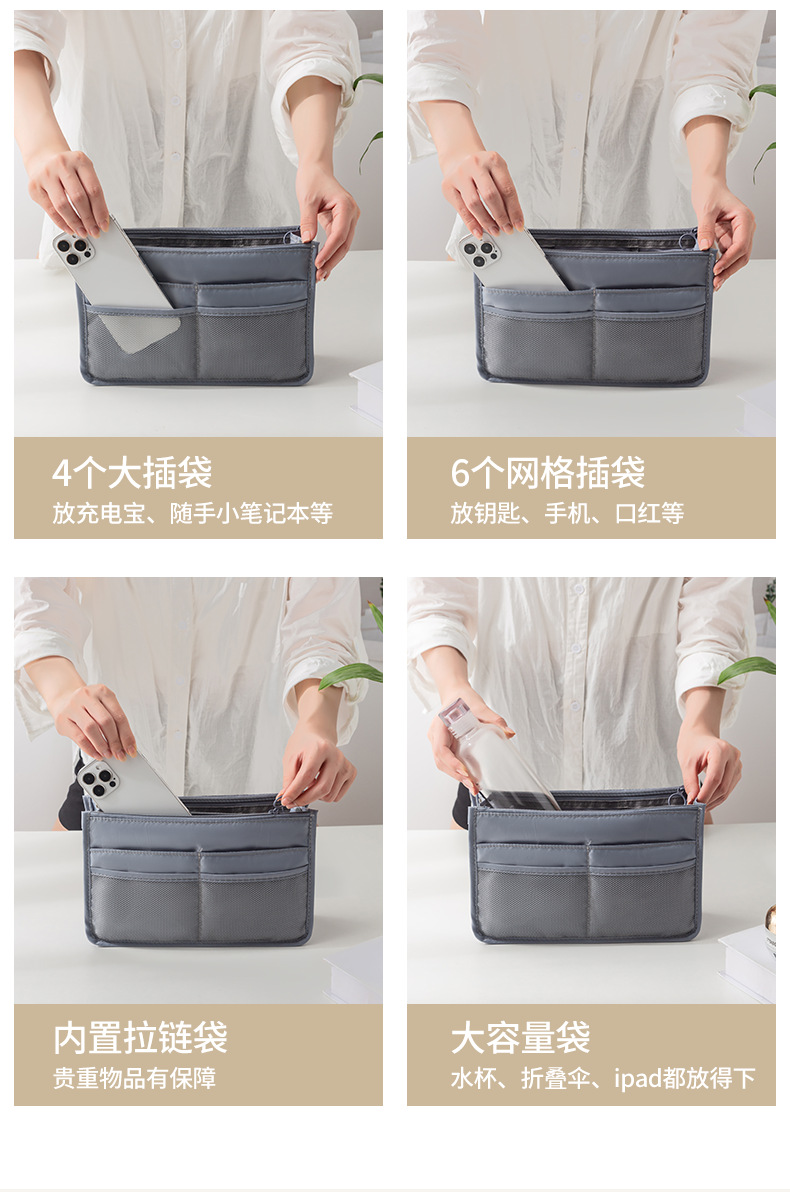 4个大插袋
放充电宝、随手小笔记本等

6个网格插袋
放钥匙、手机、口红等

内置拉链袋
贵重物品有保障

大容量袋
水杯、折叠伞、ipad都放得下