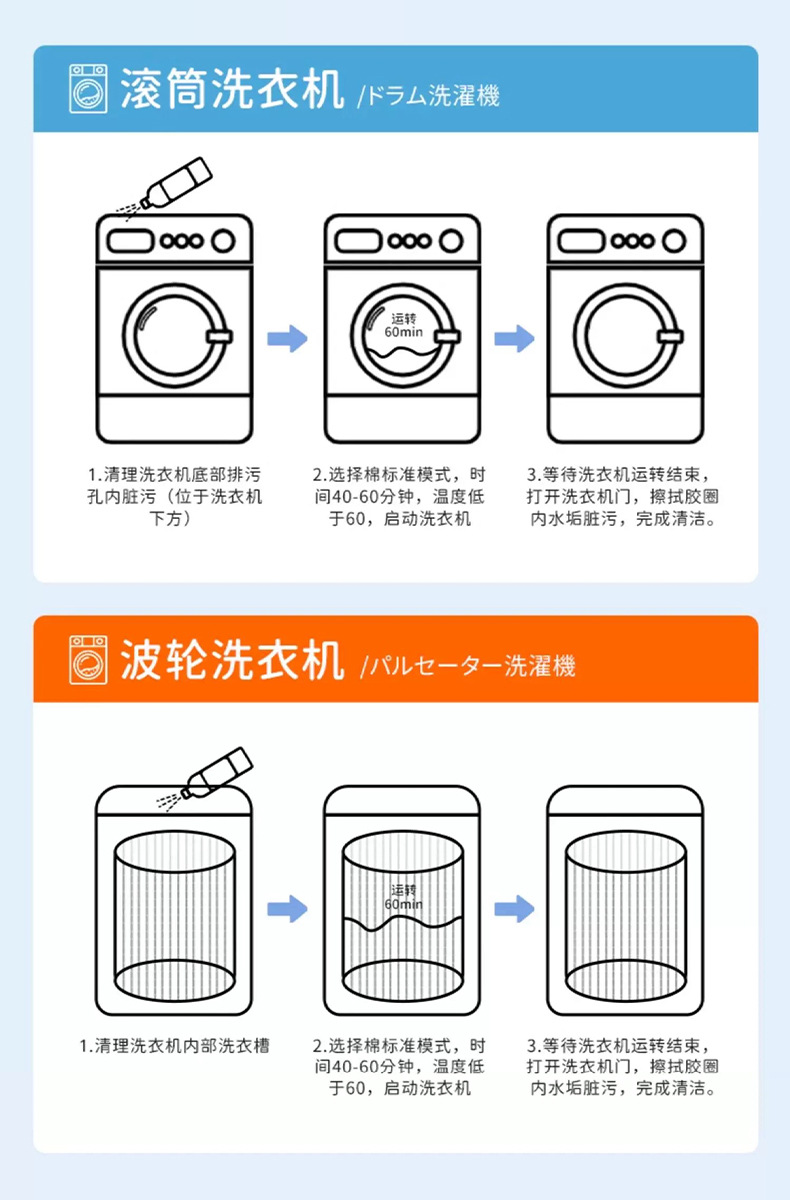 滚筒洗衣机 /ドラム洗濯機

运转
60min

1.清理洗衣机底部排污孔内脏污（位于洗衣机下方）

2.选择棉标准模式，时间40-60分钟，温度低于60，启动洗衣机

3.等待洗衣机运转结束，打开洗衣机门，擦拭胶圈内水垢脏污，完成清洁。

波轮洗衣机 /パルセーター洗濯機

运转
60min

1.清理洗衣机内部洗衣槽

2.选择棉标准模式，时间40-60分钟，温度低于60，启动洗衣机

3.等待洗衣机运转结束，打开洗衣机门，擦拭胶圈内水垢脏污，完成清洁。