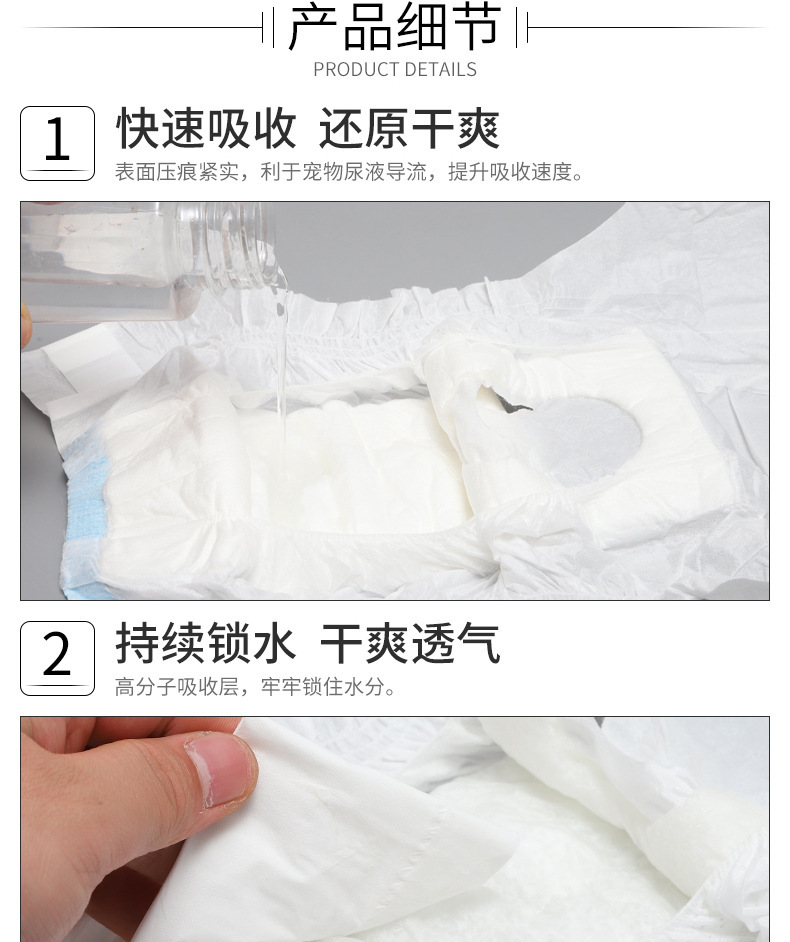 产品细节
PRODUCT DETAILS

1 快速吸收 还原干爽
表面压痕紧实，利于宠物尿液导流，提升吸收速度。

2 持续锁水 干爽透气
高分子吸收层，牢牢锁住水分。