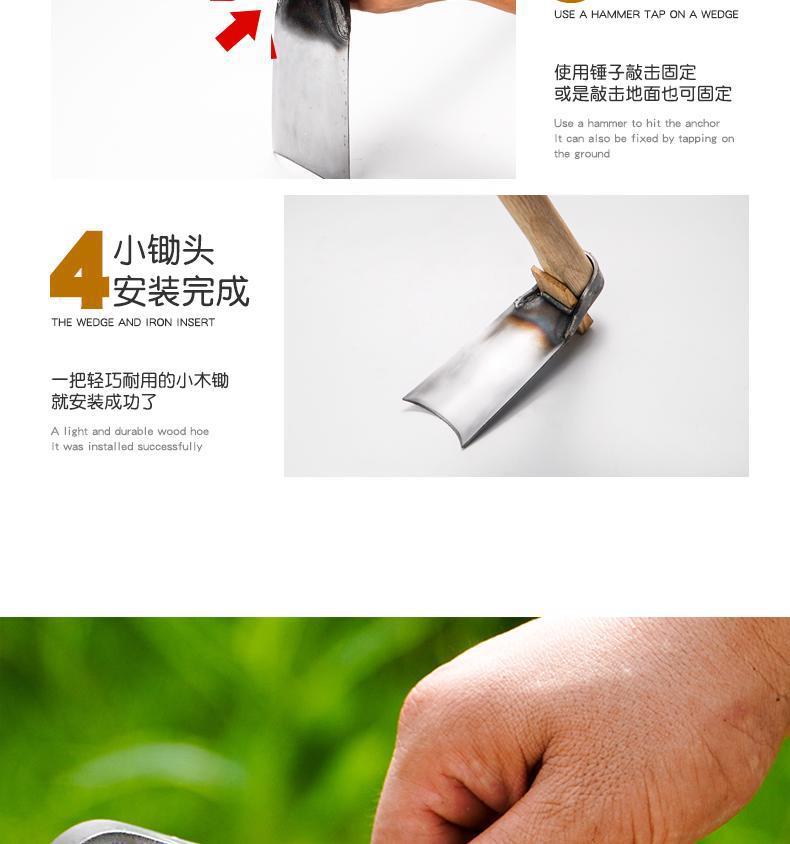 USE A HAMMER TAP ON A WEDGE

使用锤子敲击固定
或是敲击地面也可固定

Use a hammer to hit the anchor
It can also be fixed by tapping on the ground

4 小锄头
安装完成

THE WEDGE AND IRON INSERT

一把轻巧耐用的小木锄
就安装成功了

A light and durable wood hoe
It was installed successfully