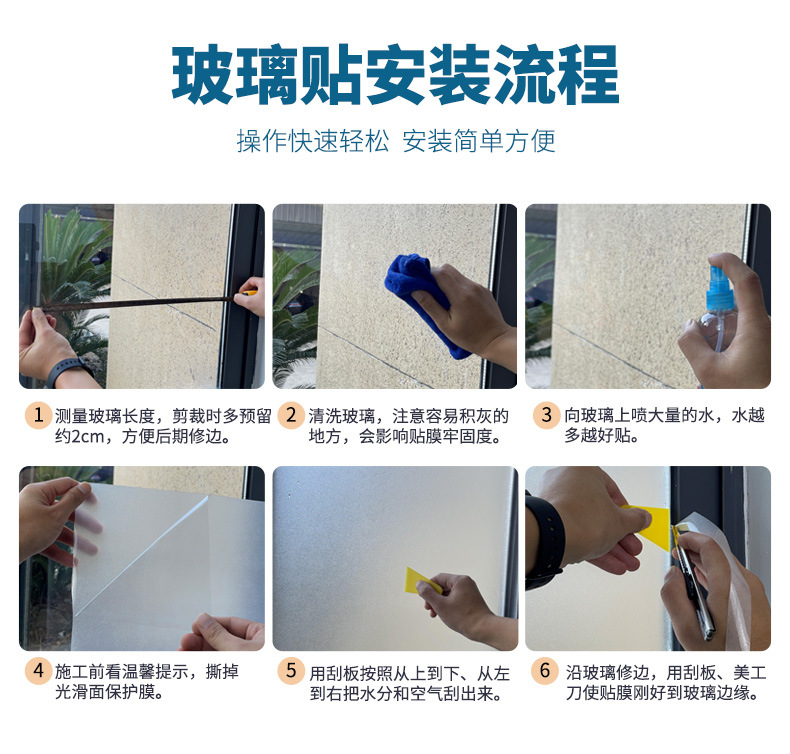 玻璃贴安装流程

操作快速轻松 安装简单方便

1 测量玻璃长度，剪裁时多预留约2cm，方便后期修边。

2 清洗玻璃，注意容易积灰的地方，会影响贴膜牢固度。

3 向玻璃上喷大量的水，水越多越好贴。

4 施工前看温馨提示，撕掉光滑面保护膜。

5 用刮板按照从上到下、从左到右把水分和空气刮出来。

6 沿玻璃修边，用刮板、美工刀使贴膜刚好到玻璃边缘。