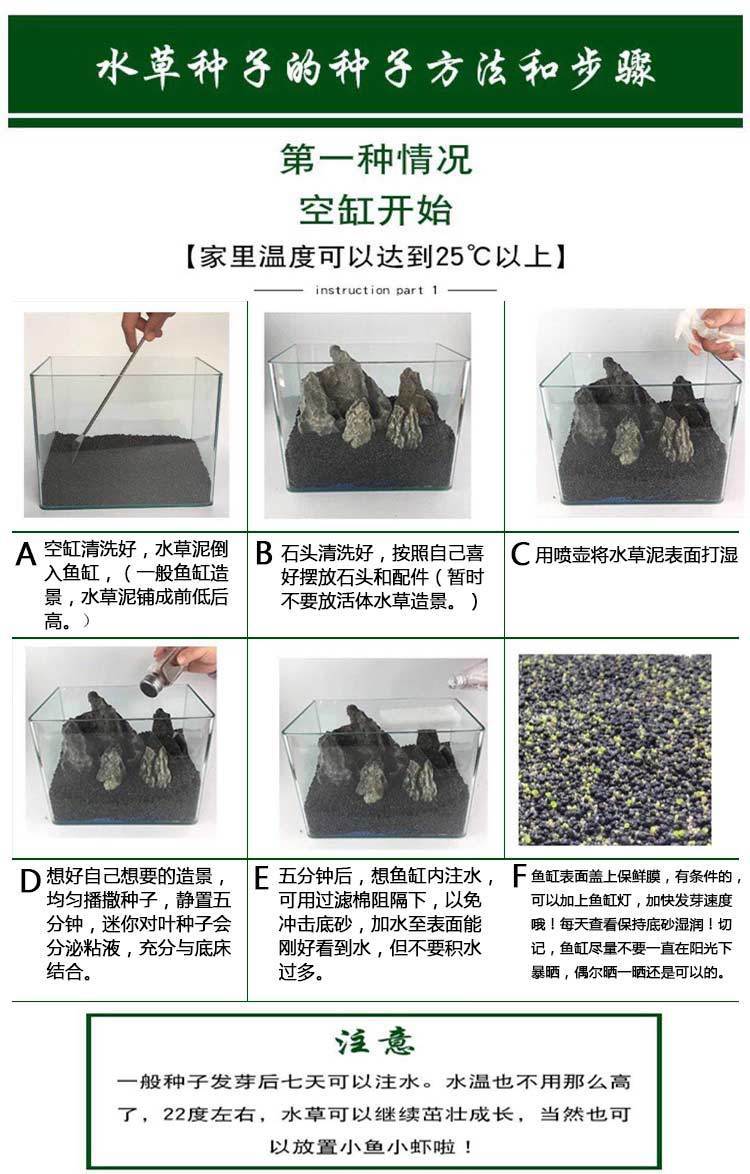 水草种子的种子方法和步骤

第一种情况
空缸开始
【家里温度可以达到25℃以上】

instruction part 1

A 空缸清洗好，水草泥倒入鱼缸，（一般鱼缸造景，水草泥铺成前低后高。）

B 石头清洗好，按照自己喜好摆放石头和配件（暂时不要放活体水草造景。）

C 用喷壶将水草泥表面打湿

D 想好自己想要的造景，均匀播撒种子，静置五分钟，迷你对叶种子会分泌粘液，充分与底床结合。

E 五分钟后，想鱼缸内注水，可用过滤棉阻隔下，以免冲击底砂，加水至表面能刚好看到水，但不要积水过多。

F 鱼缸表面盖上保鲜膜，有条件的，可以加上鱼缸灯，加快发芽速度哦！每天查看保持底砂湿润！切记，鱼缸尽量不要一直在阳光下暴晒，偶尔晒一晒还是可以的。

注意

一般种子发芽后七天可以注水。水温也不用那么高了，22度左右，水草可以继续茁壮成长，当然也可以放置小鱼小虾啦！