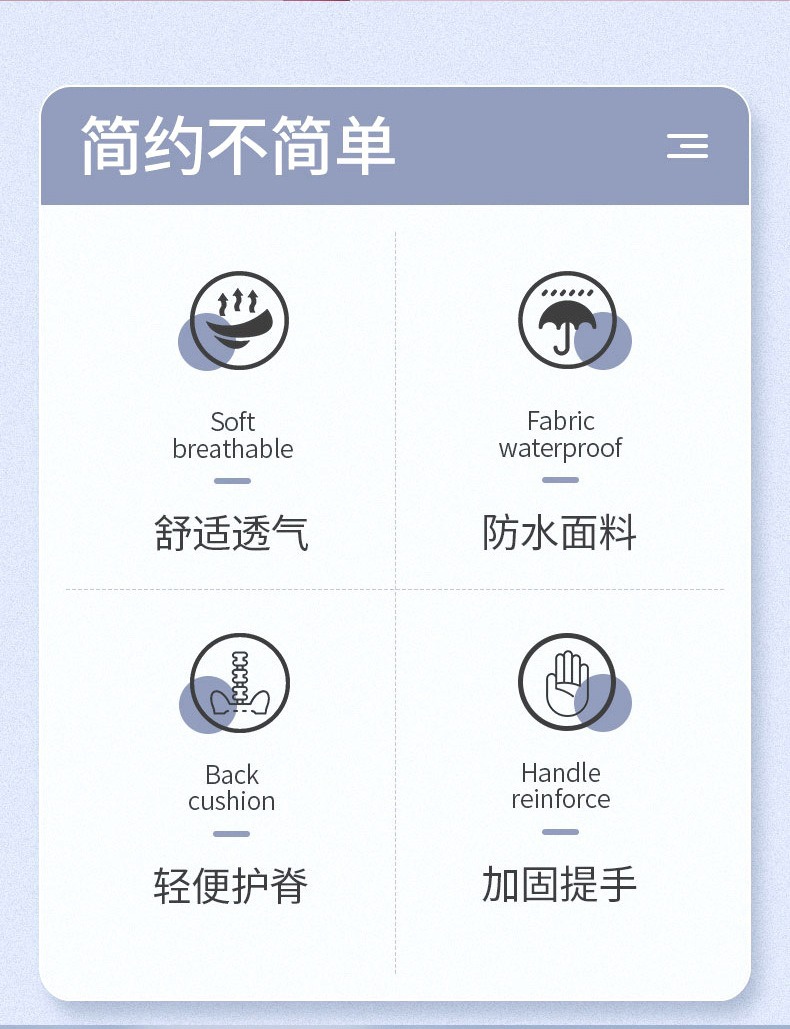 简约不简单

Soft
breathable

舒适透气

Fabric
waterproof

防水面料

Back
cushion

轻便护脊

Handle
reinforce

加固提手