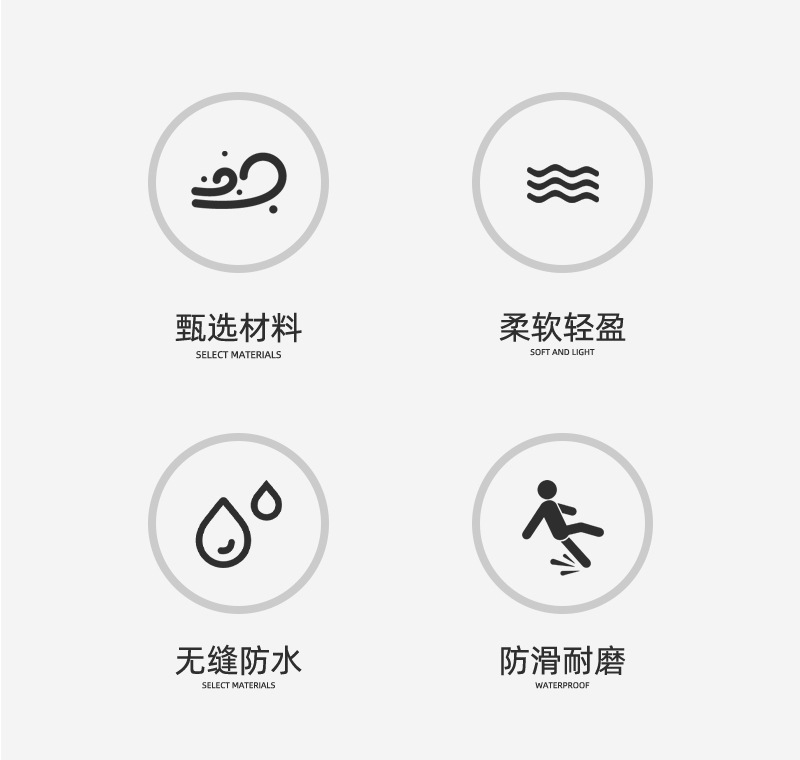 甄选材料
SELECT MATERIALS

柔软轻盈
SOFT AND LIGHT

无缝防水
SELECT MATERIALS

防滑耐磨
WATERPROOF