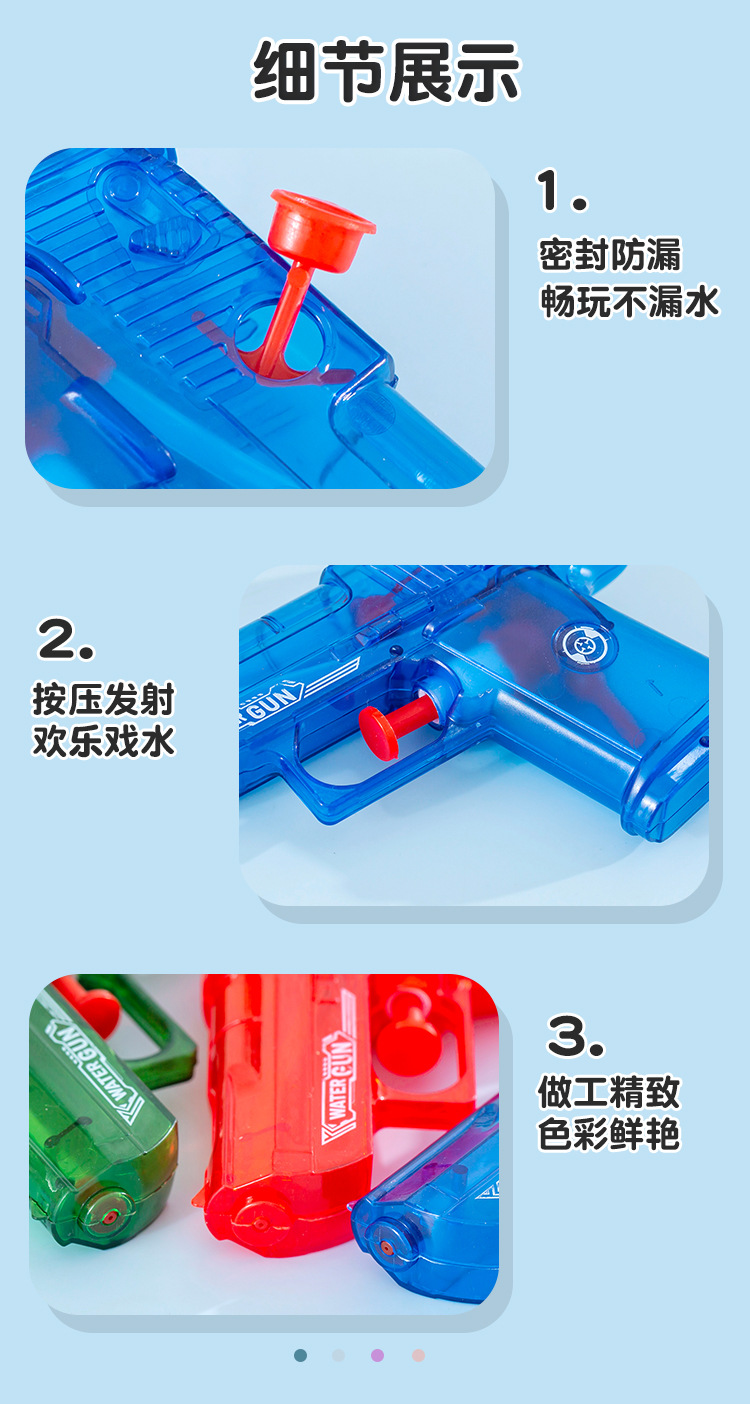 细节展示

1.
密封防漏
畅玩不漏水

2.
按压发射
欢乐戏水

GUN

3.
做工精致
色彩鲜艳

WATER GUN
WATER GUN